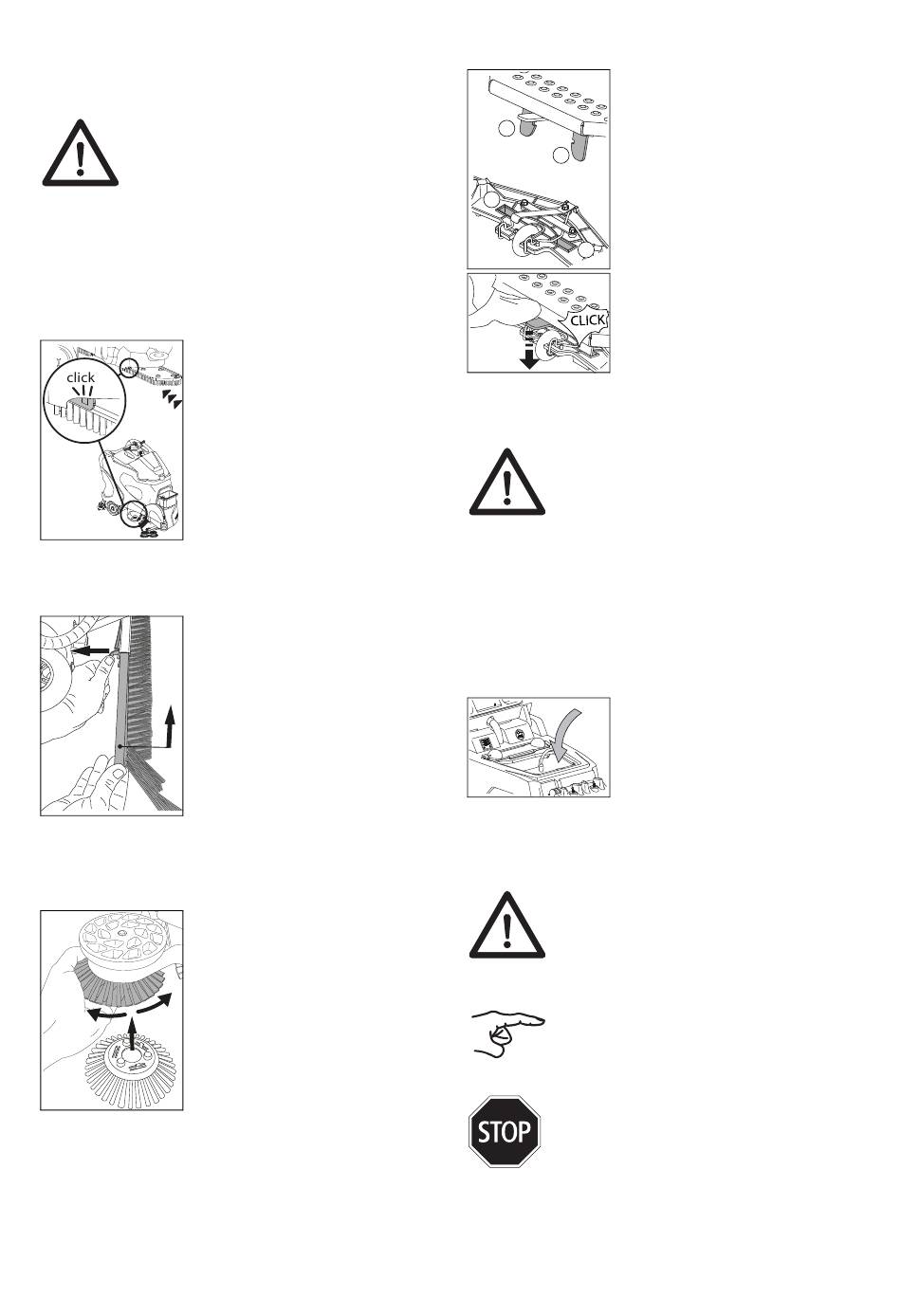 click

CLICK

STOP