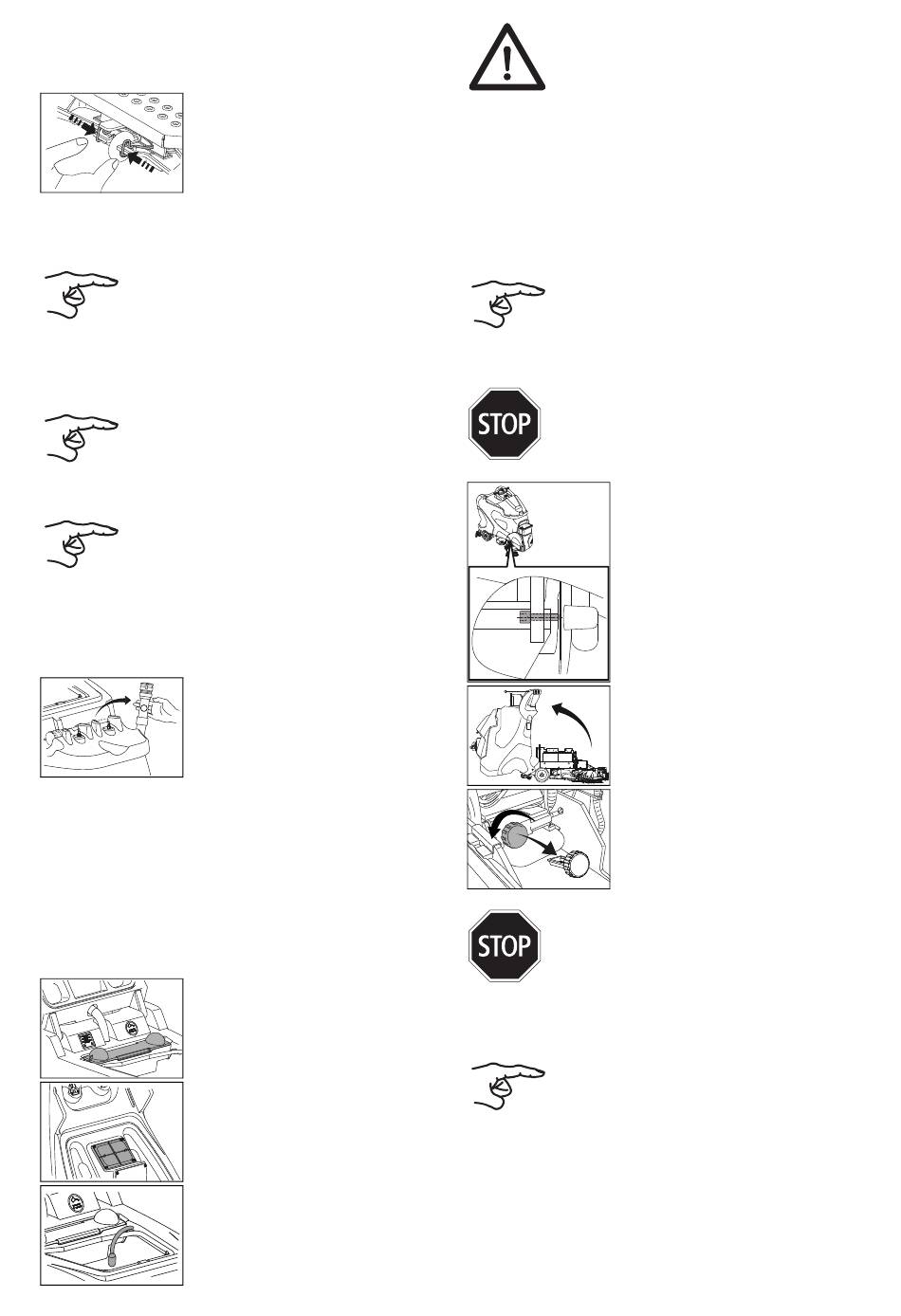 STOP

STOP