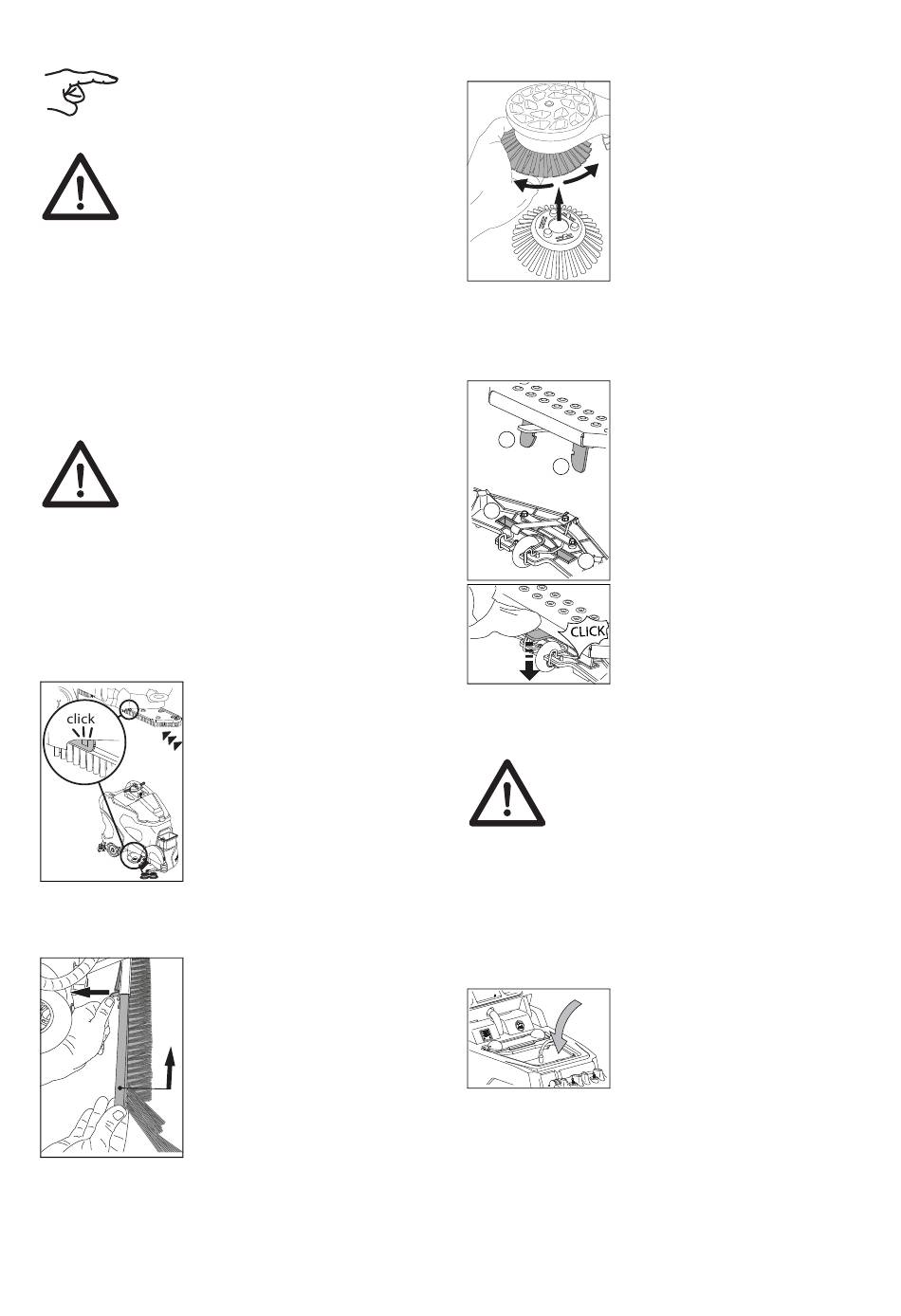 click

CLICK