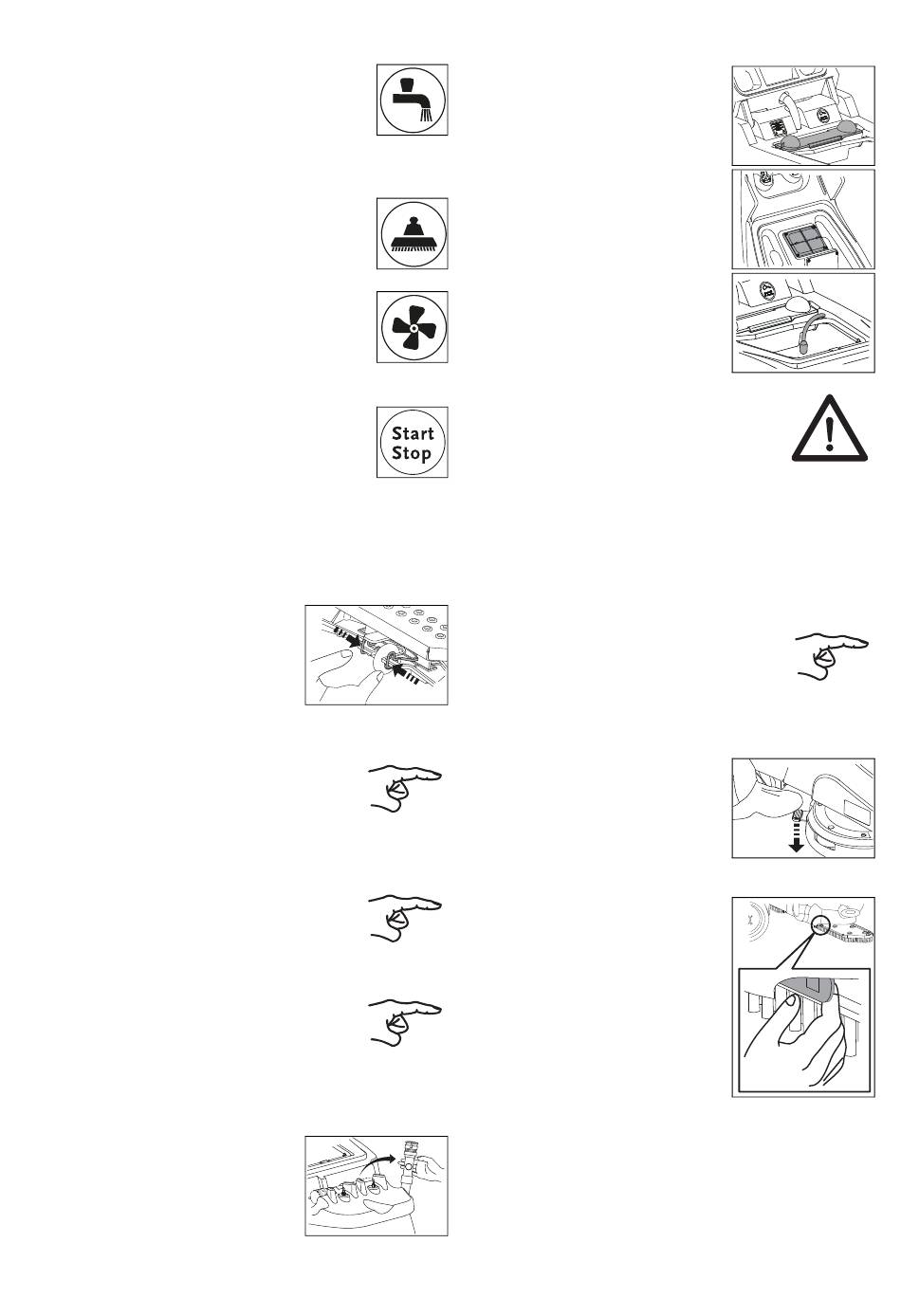 Start
Stop