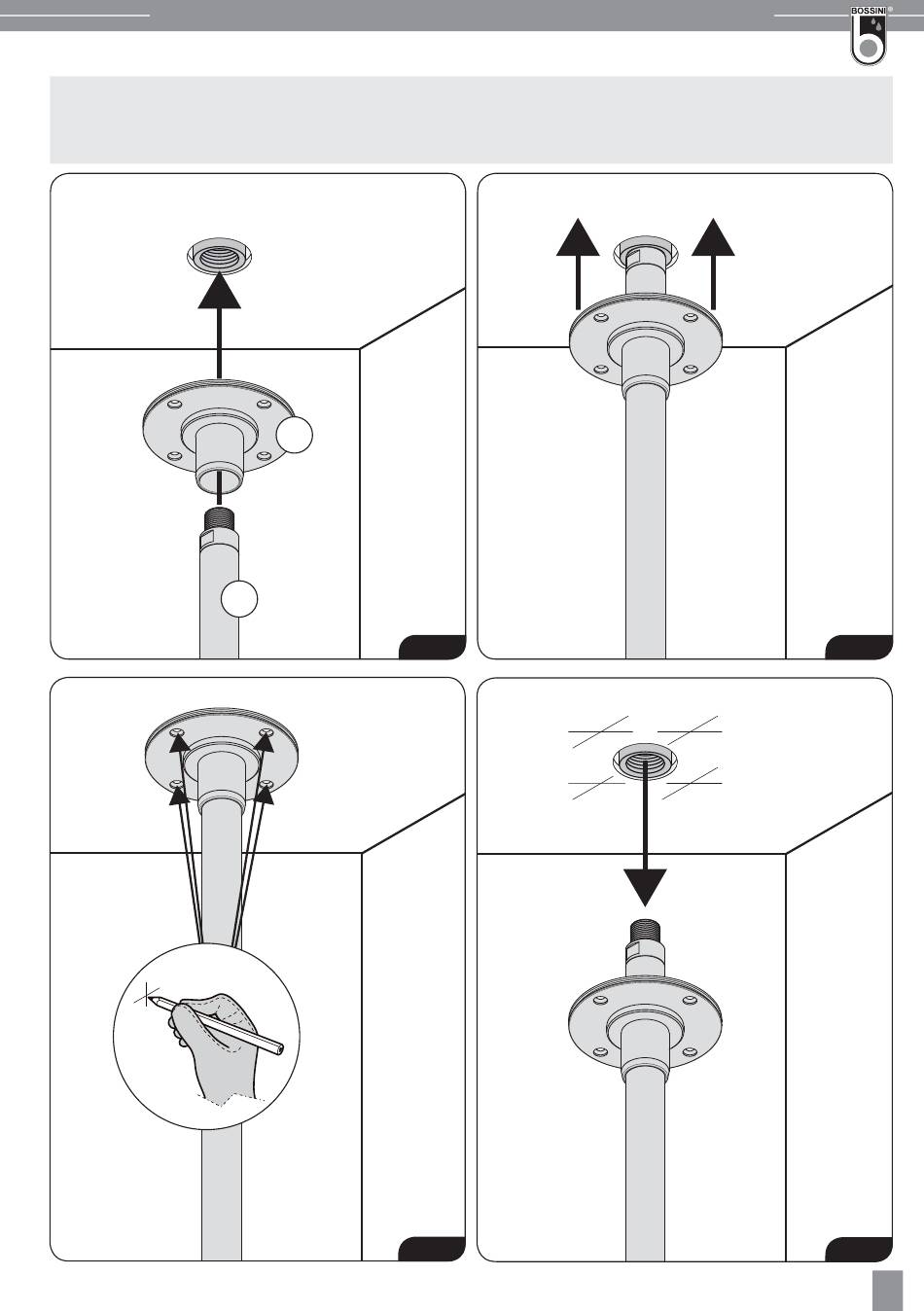 BOSSINI®