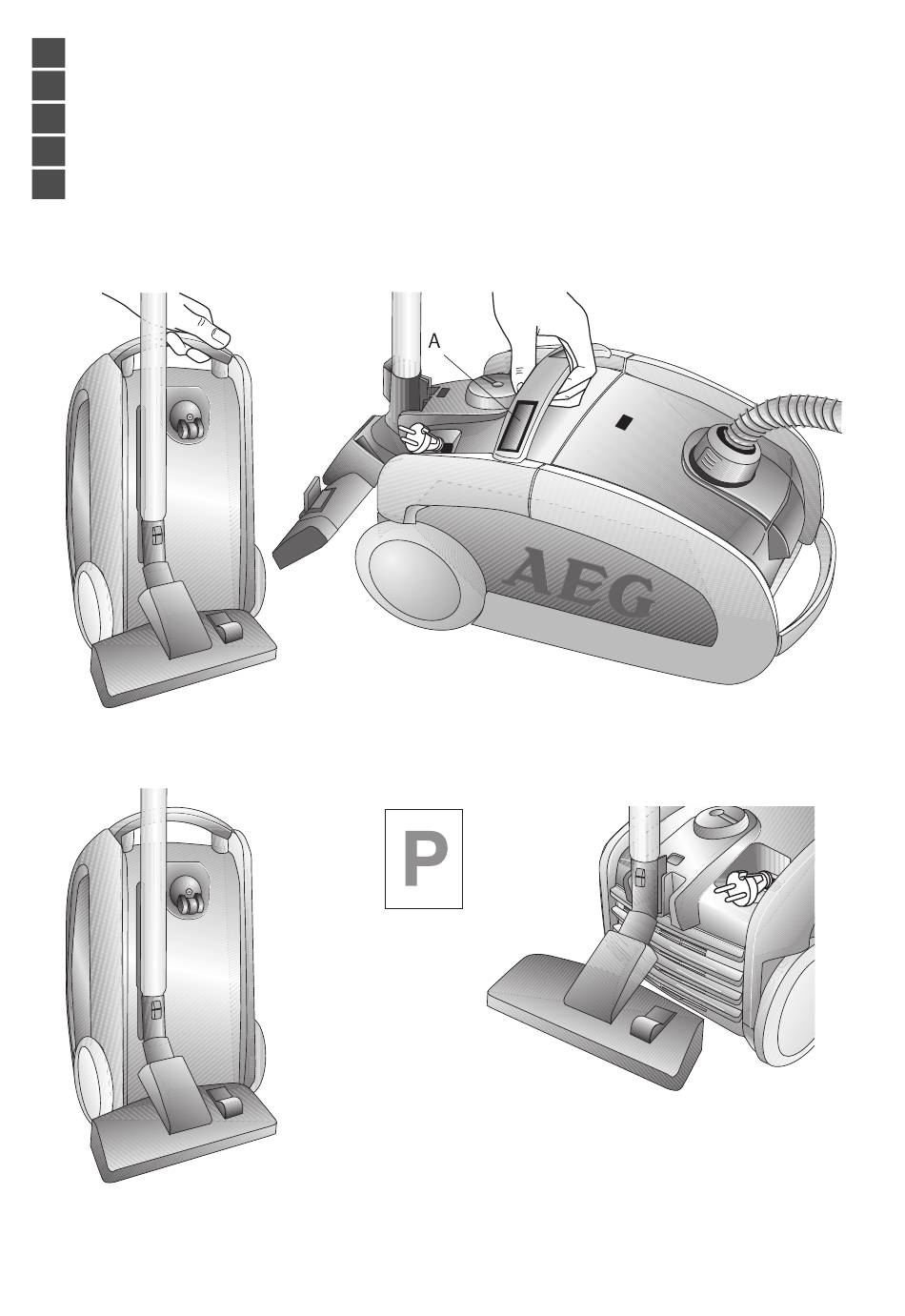 A

AEG

P