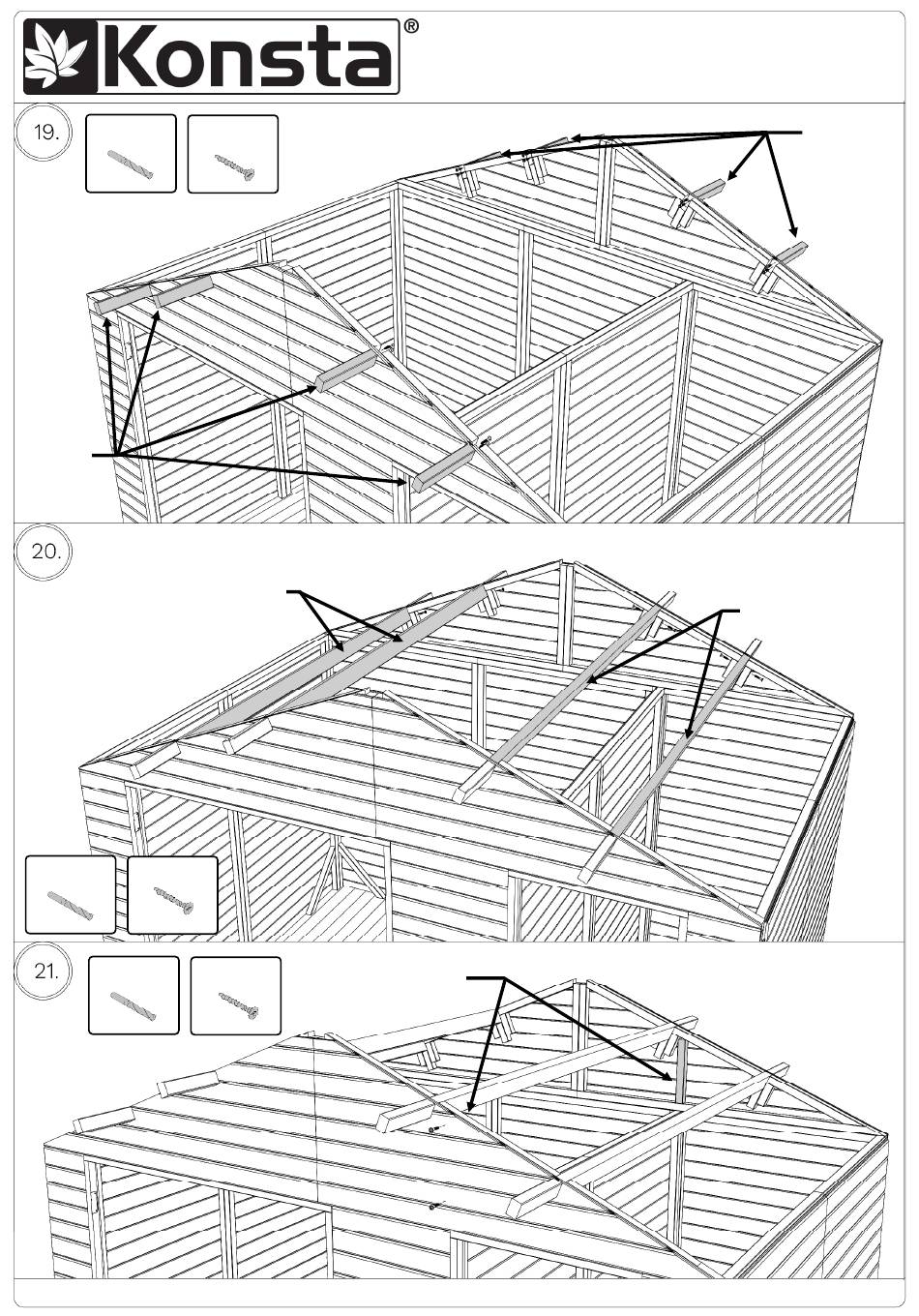 Konsta®

19.

20.

21.