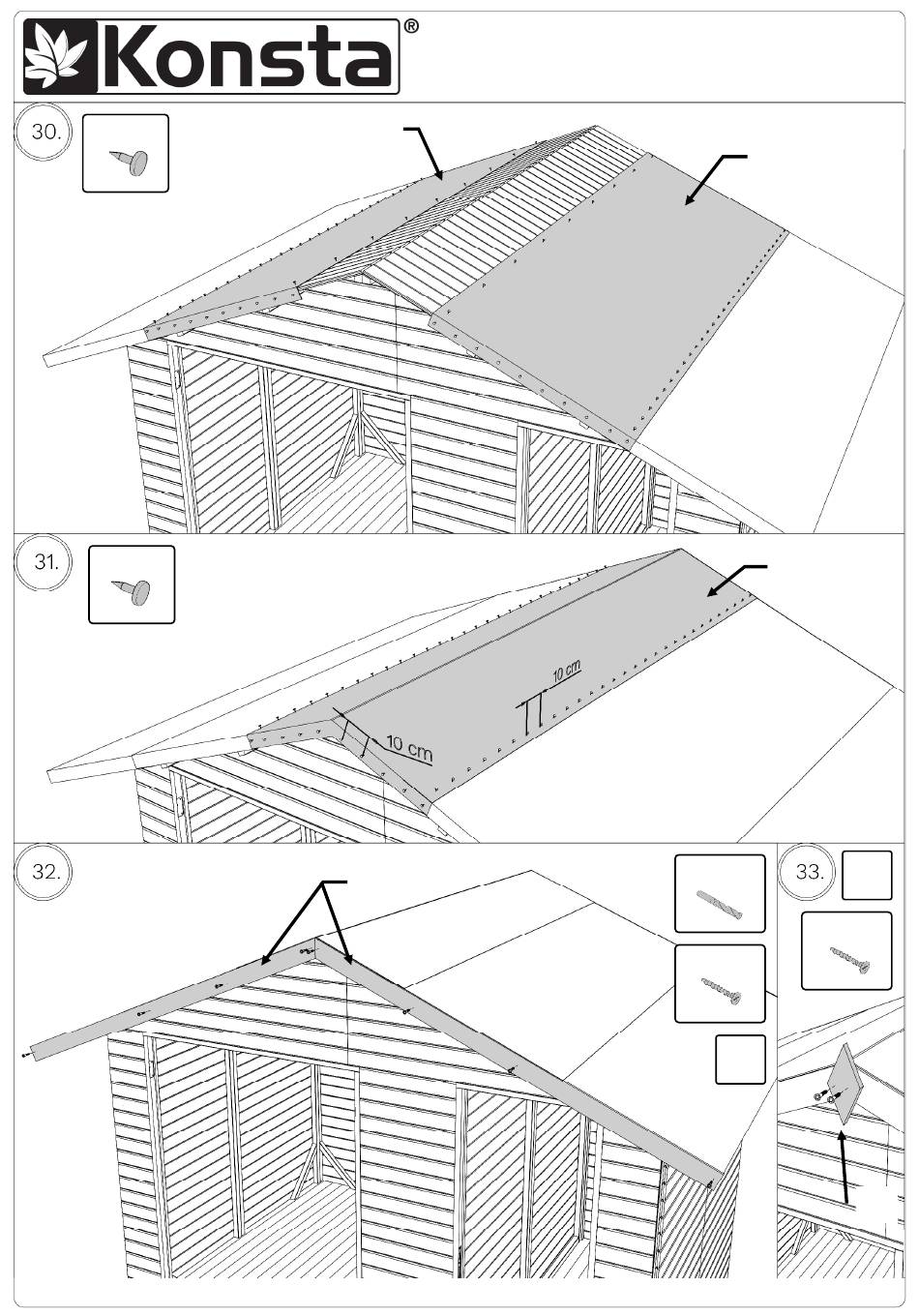 Konsta®

30.

31.

10 cm

10 cm

32.

33.