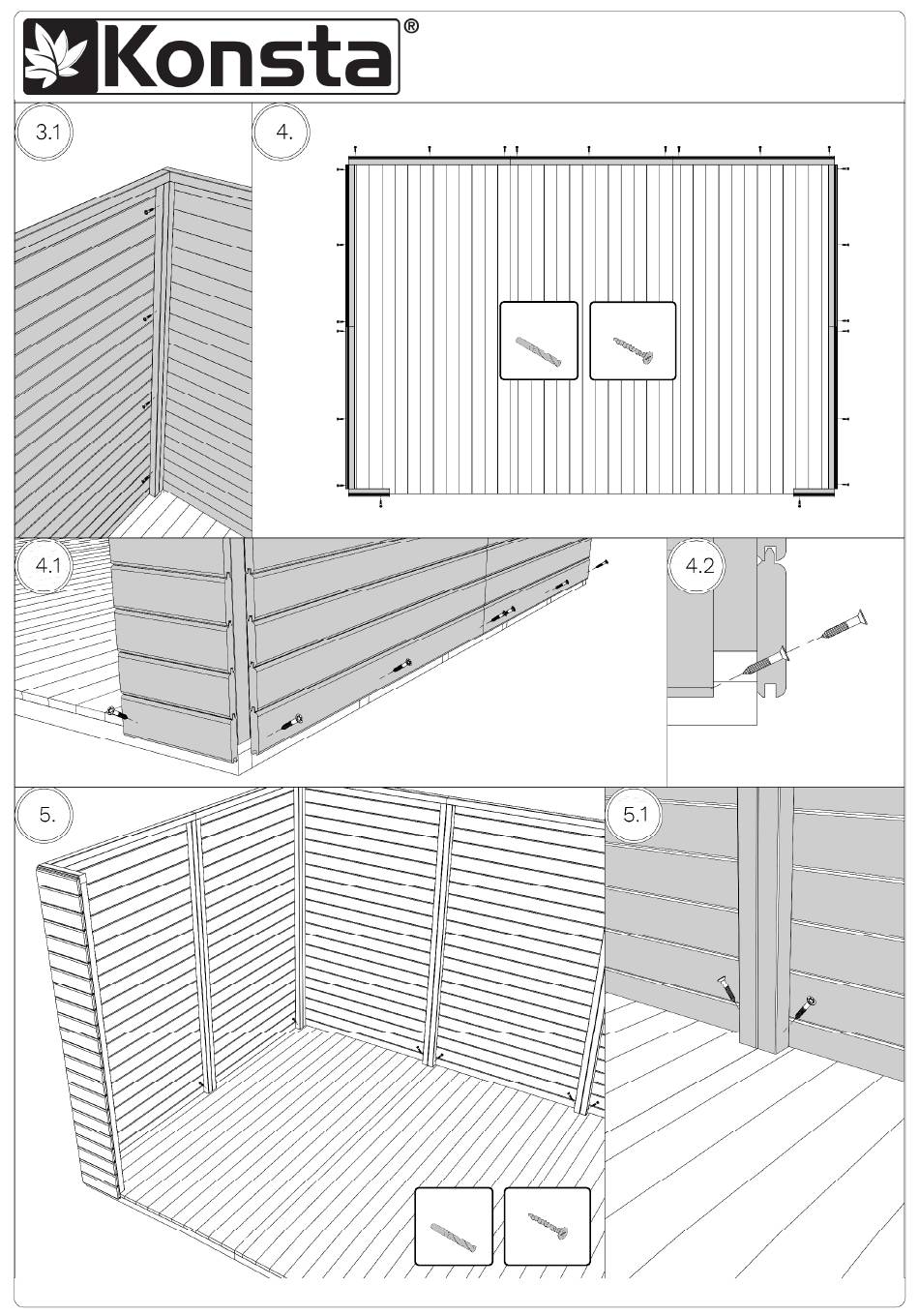 Konsta®

3.1

4.

4.1

4.2

5.

5.1