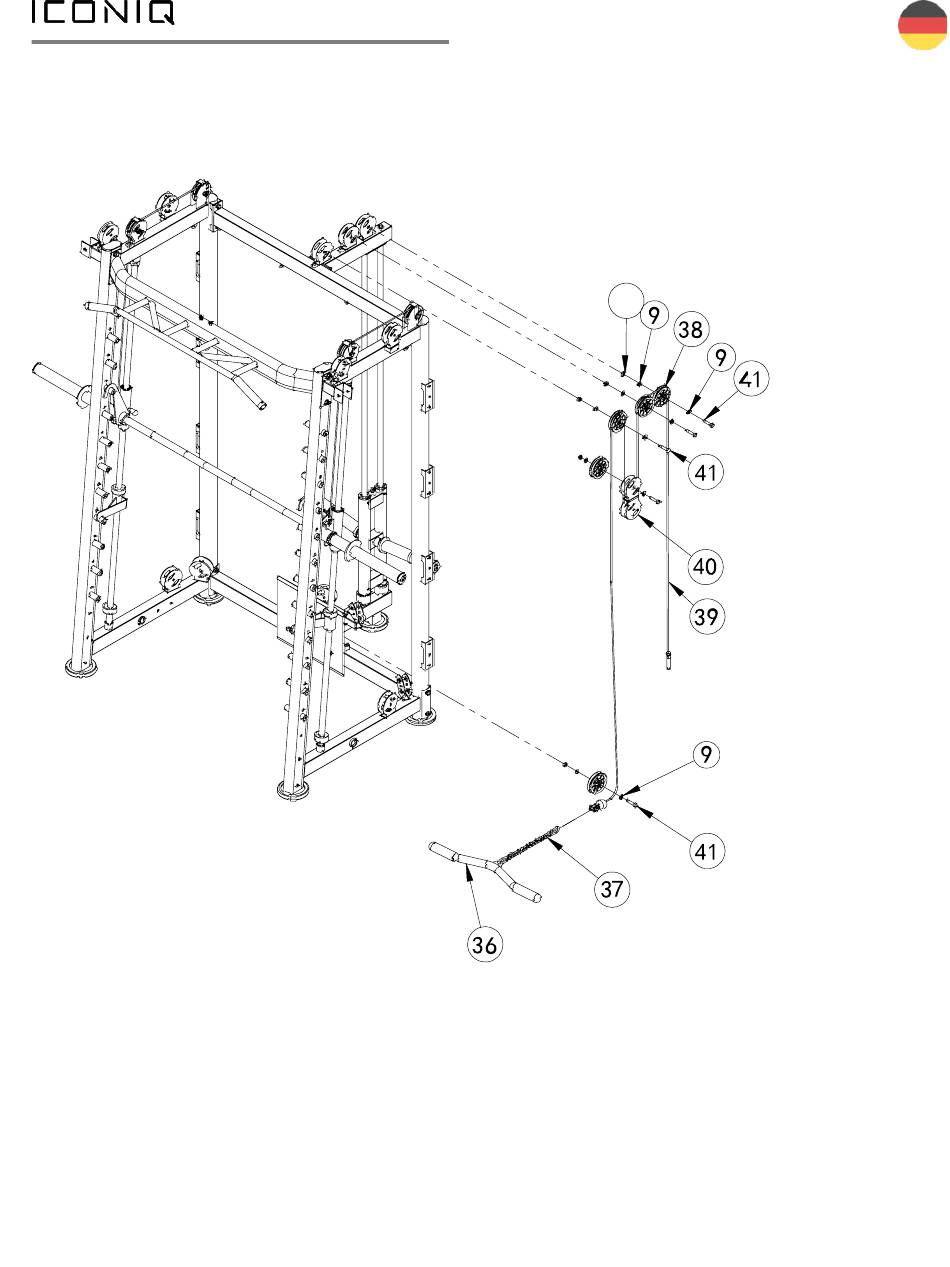 ICONIQ

9
38
9
41
41
40
39
9
41
37
36