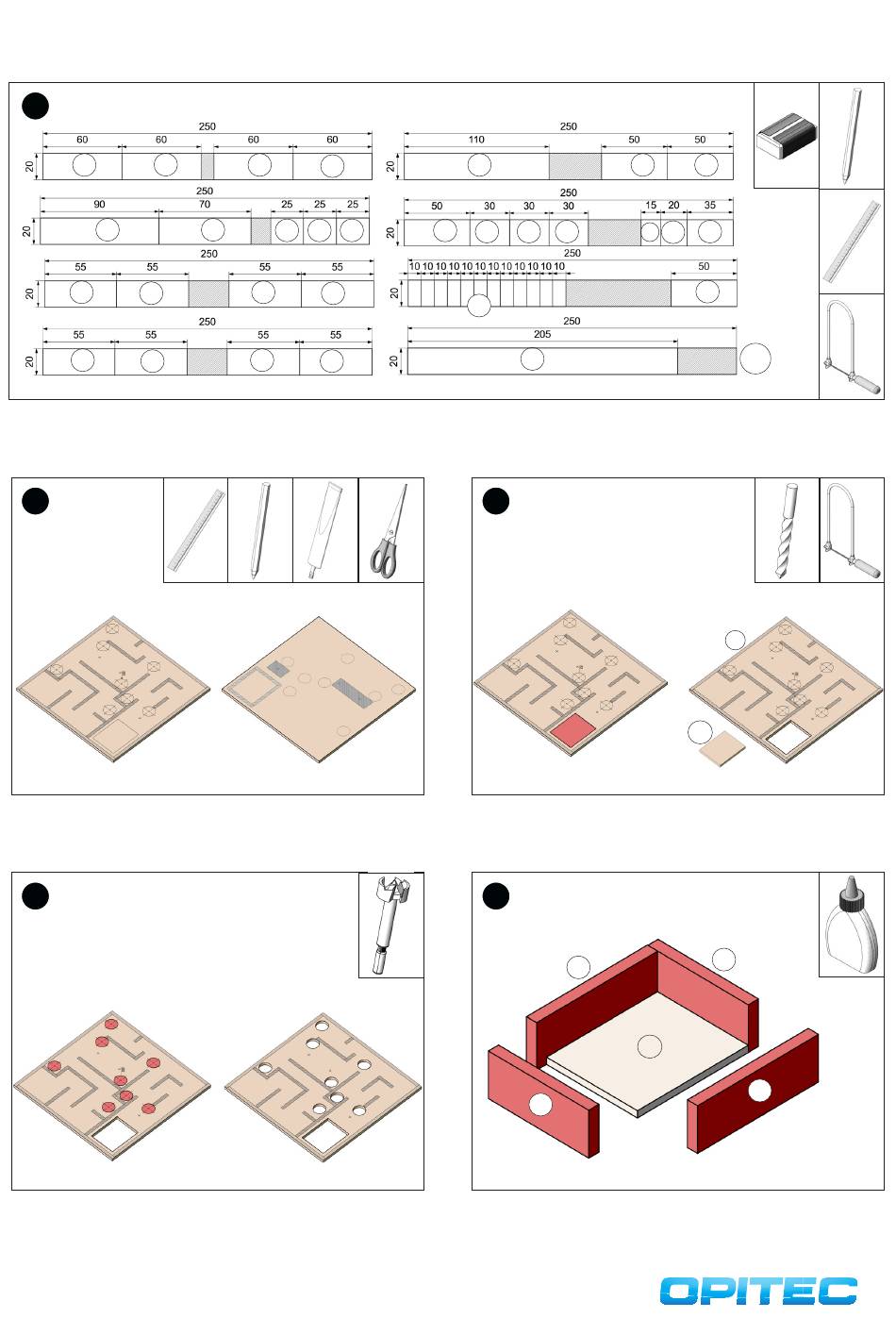 250
60 60 60 60
20

250
110 50 50
20

250
90 70 25 25 25
20

250
50 30 30 30 15 20 35
20

250
55 55 55 55
20

250
10 10 10 10 10 10 10 10 10 10 10 10 50
20

250
55 55 55 55
20

250
205
20

OPITEC