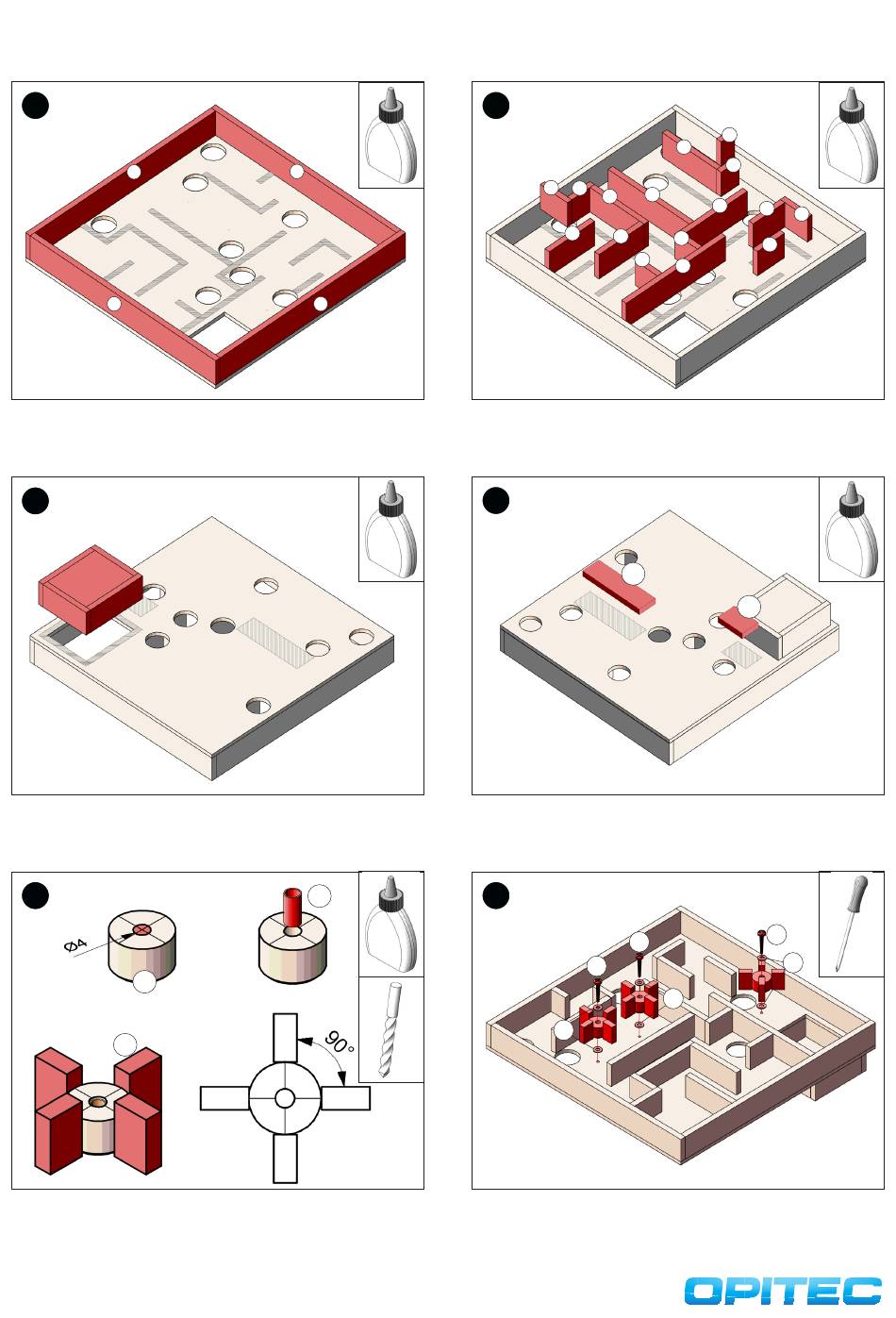 Ø4

90°

OPITEC