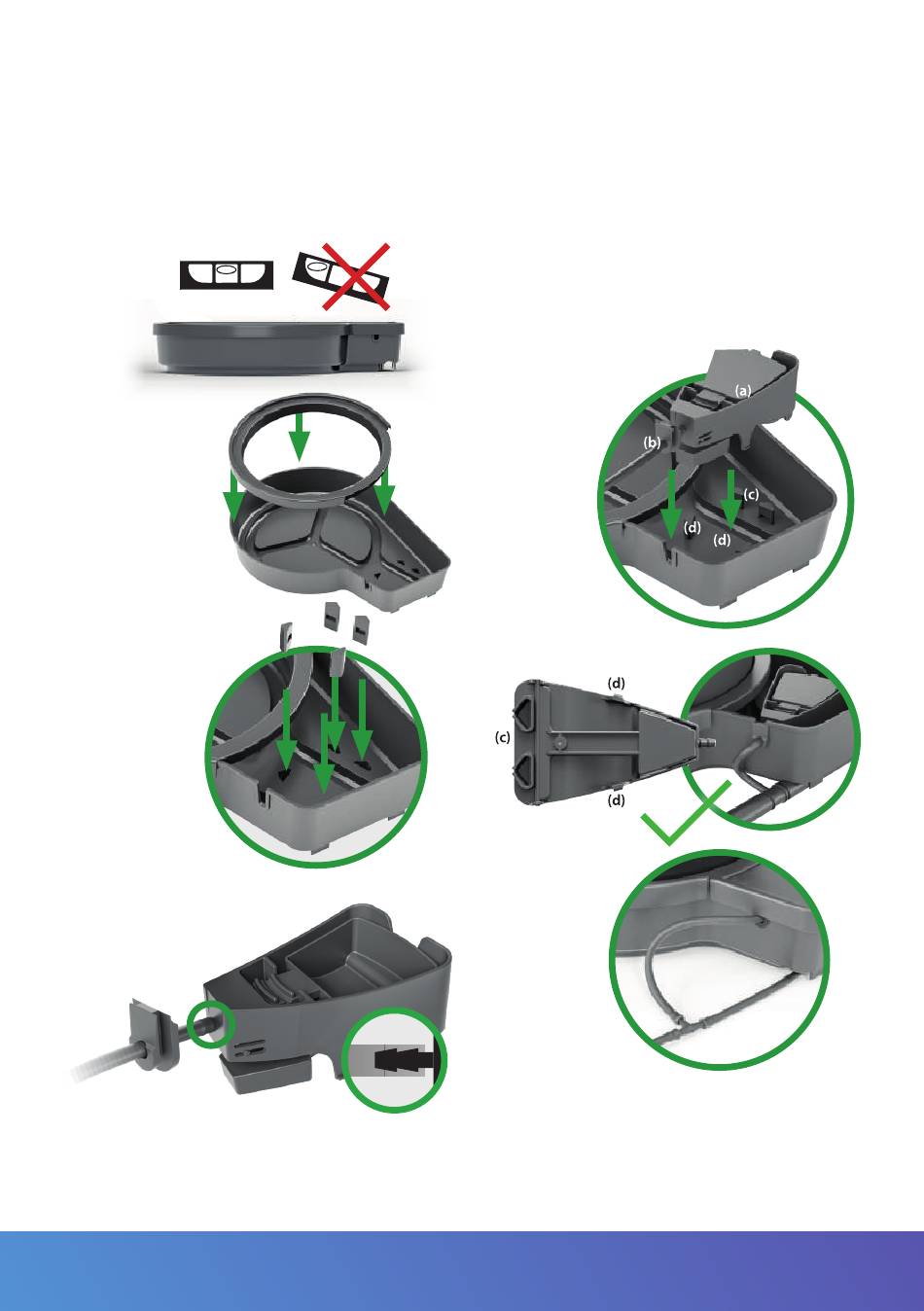 (a)
(b)
(c)
(d)
(d)
(d)
(c)
(d)