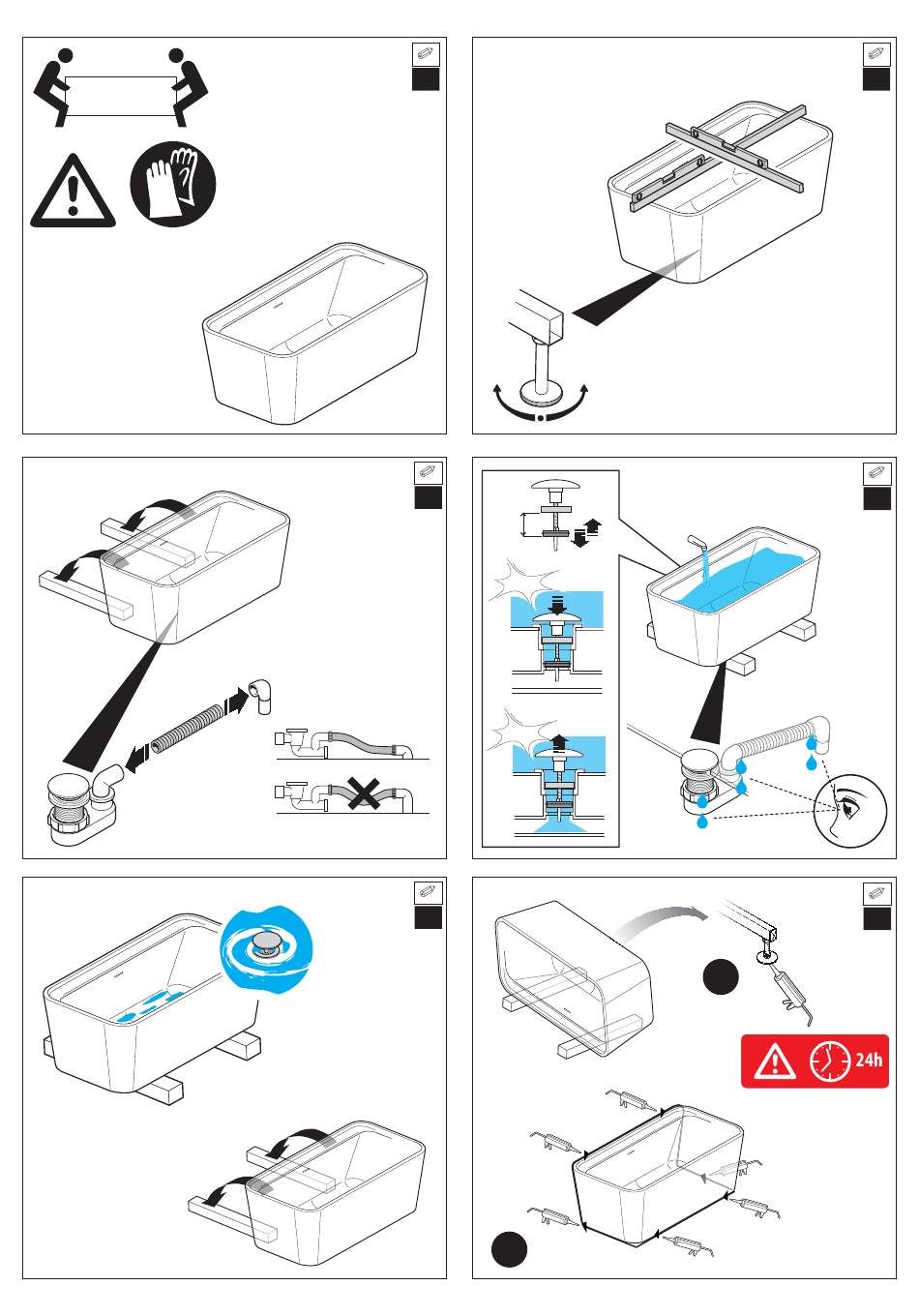 24h