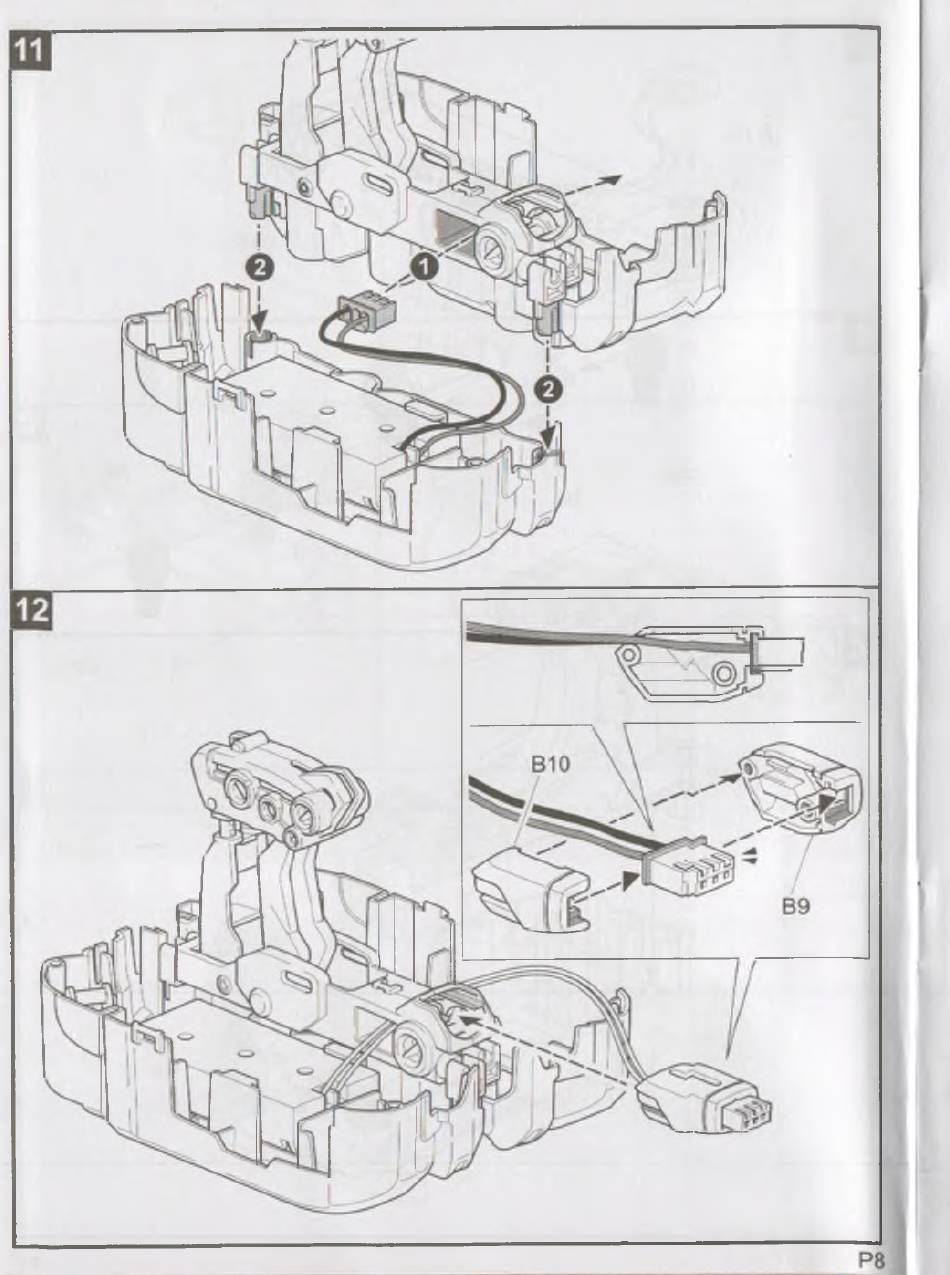 11

2

1

2

12

B10

B9

P8