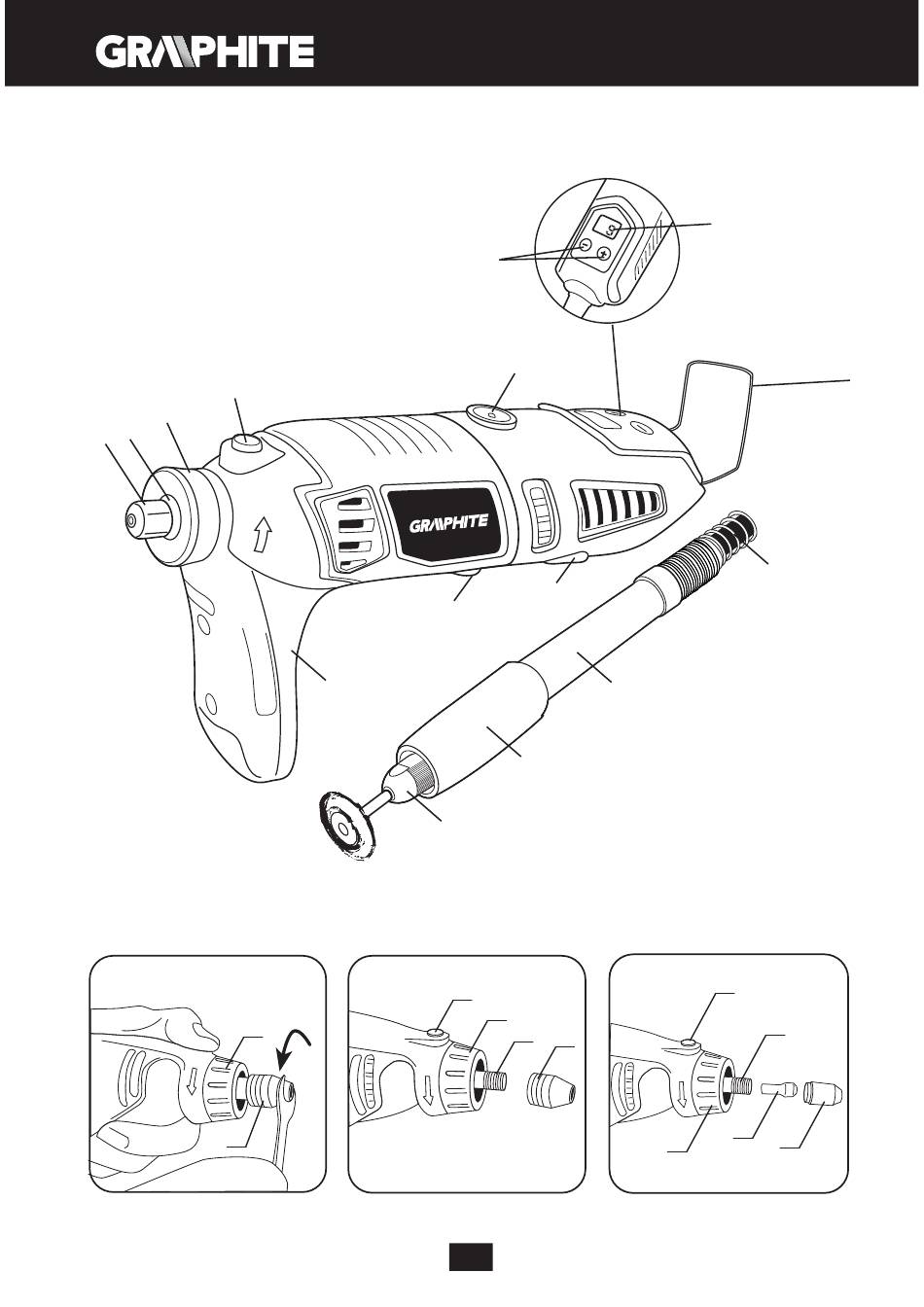 GRAPHITE

GRAPHITE