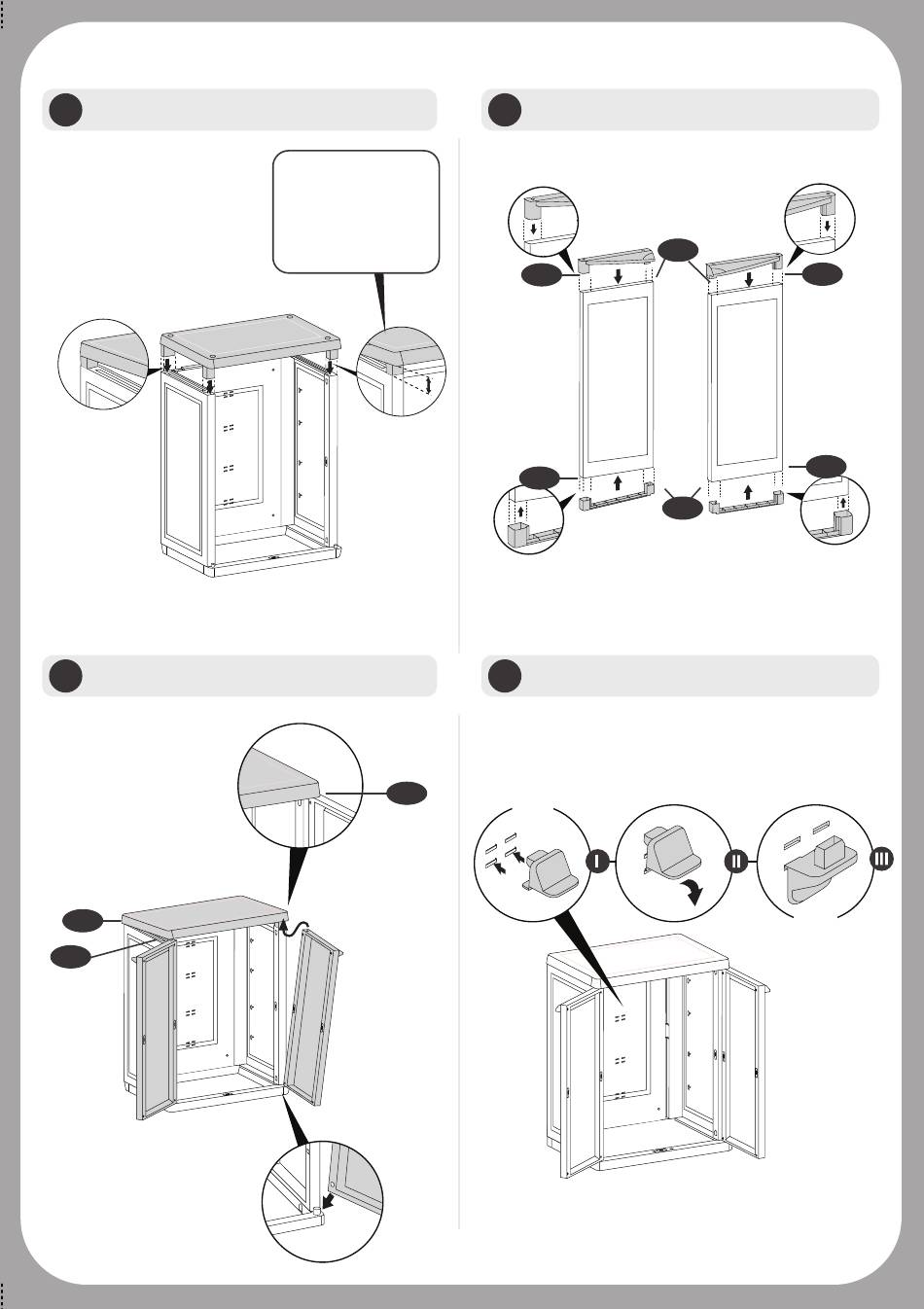 I

II

III