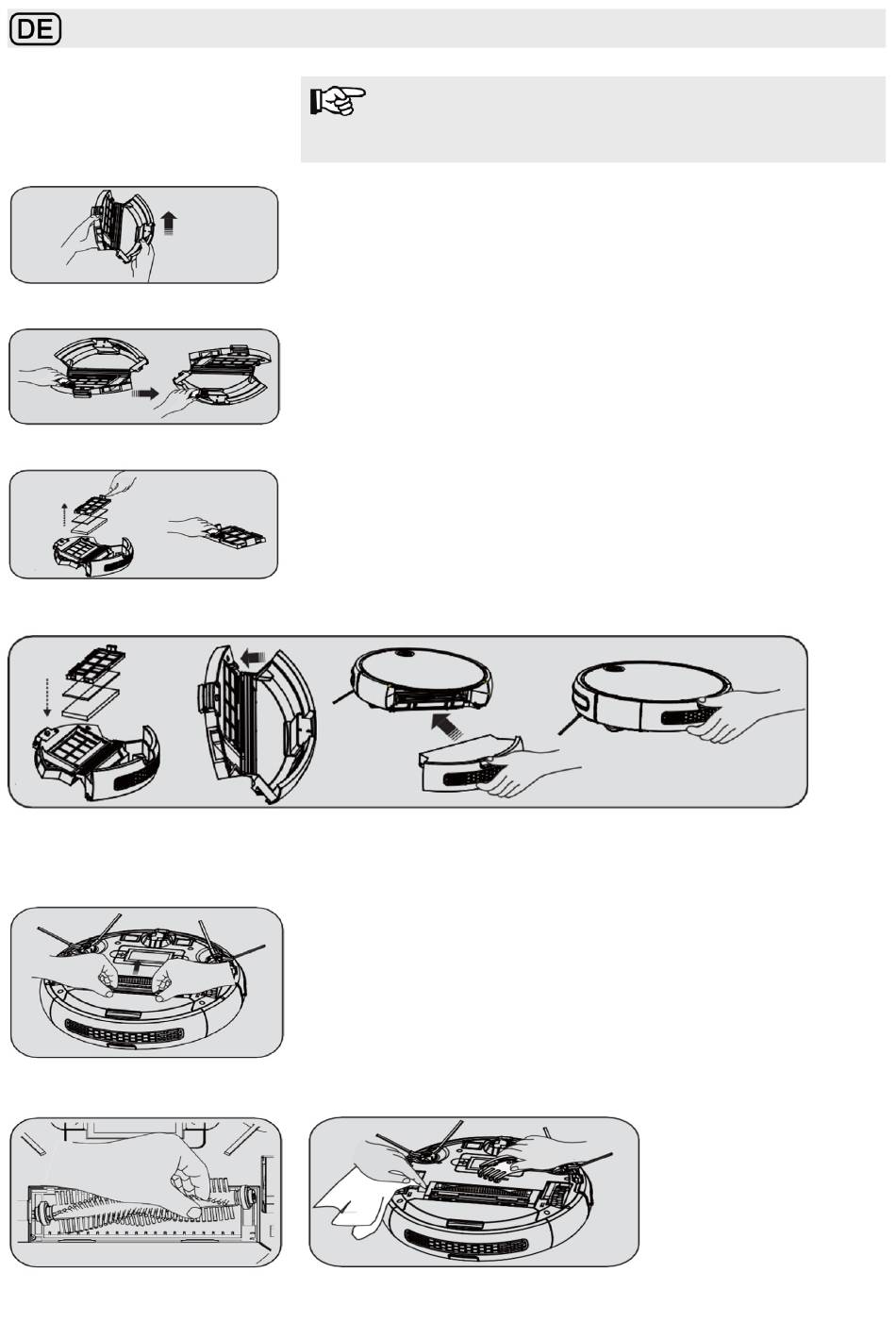 DE