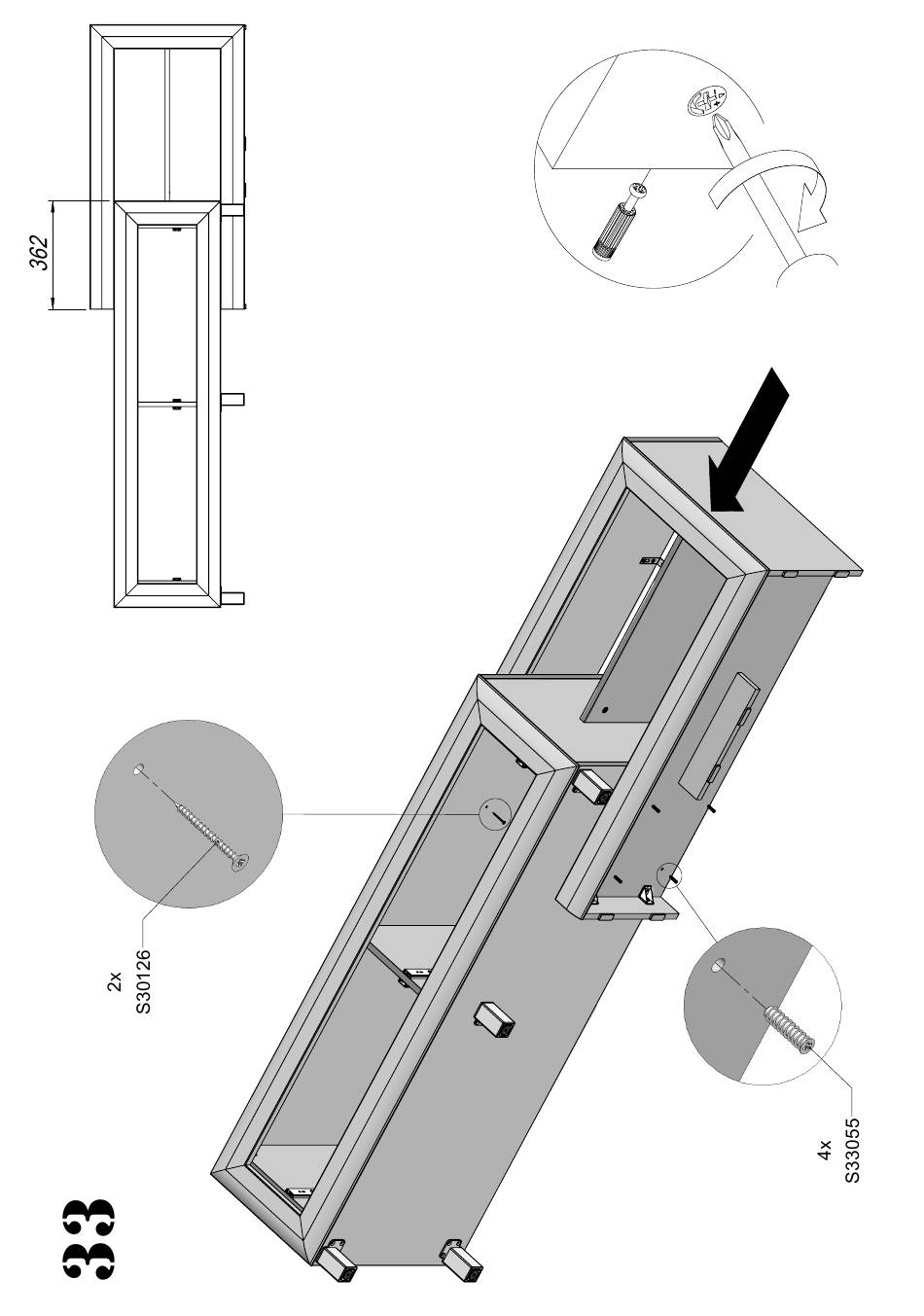 33

362

2x
S30126

4x
S33055