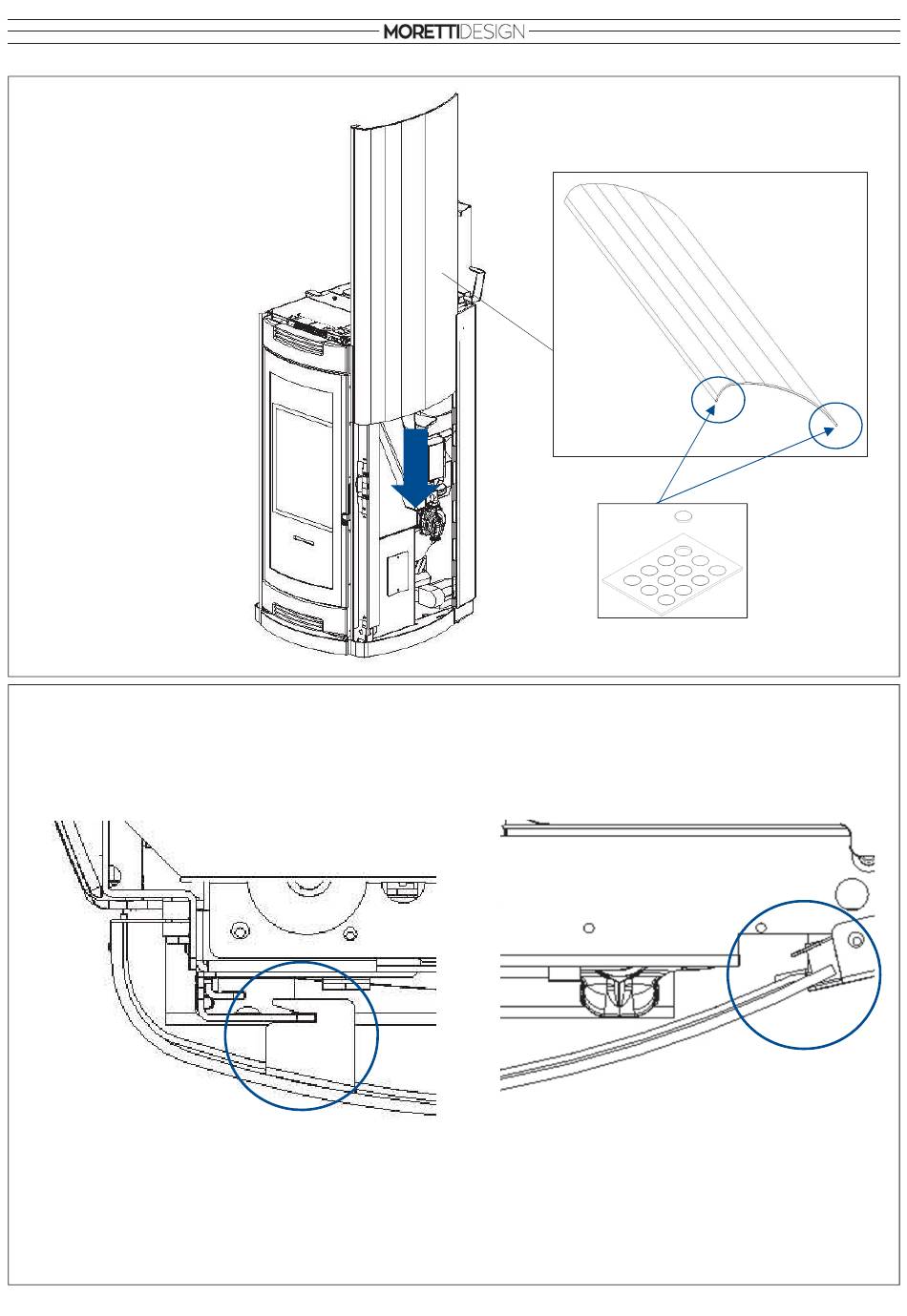 MORETTIDESIGN