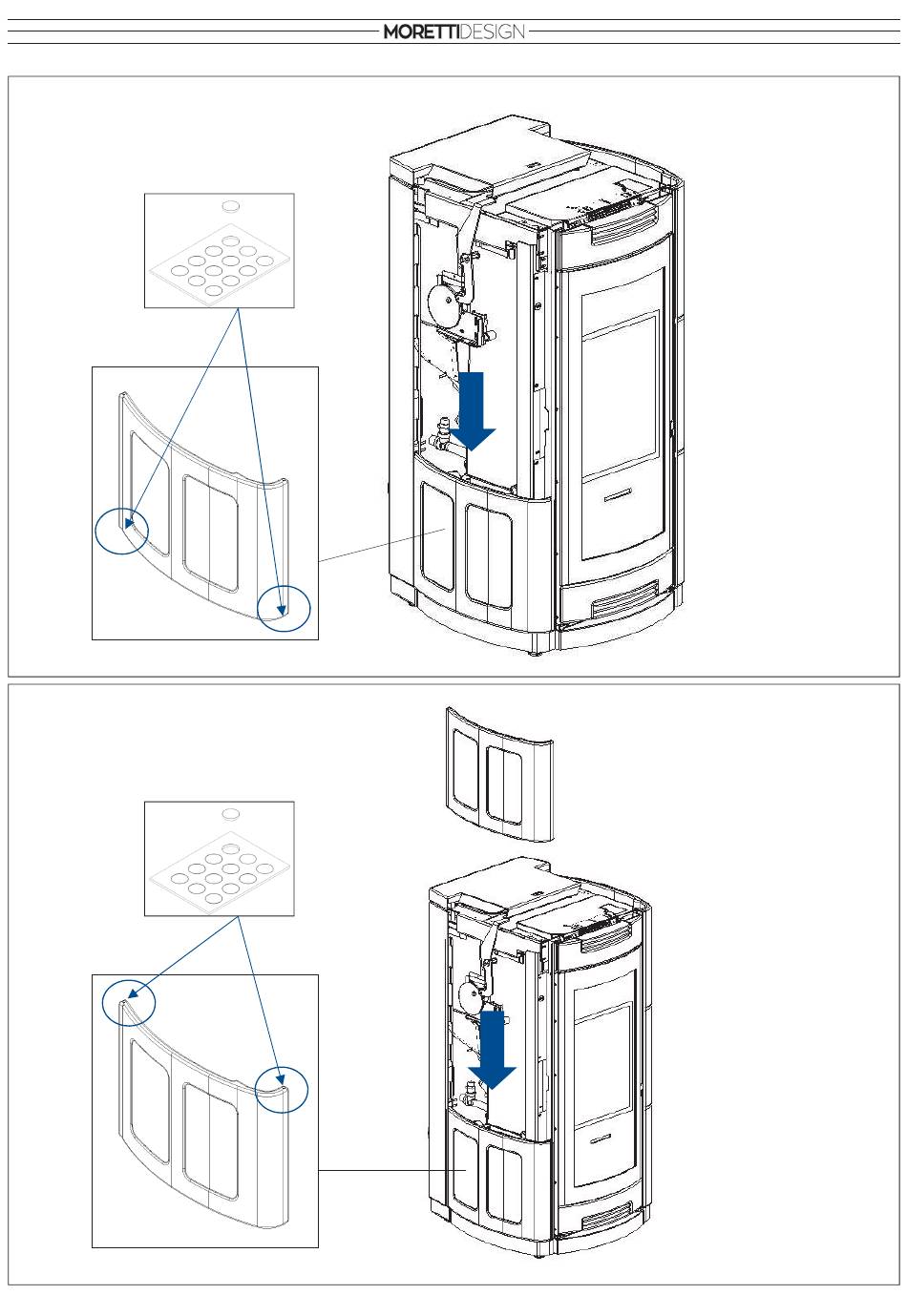 MORETTIDESIGN