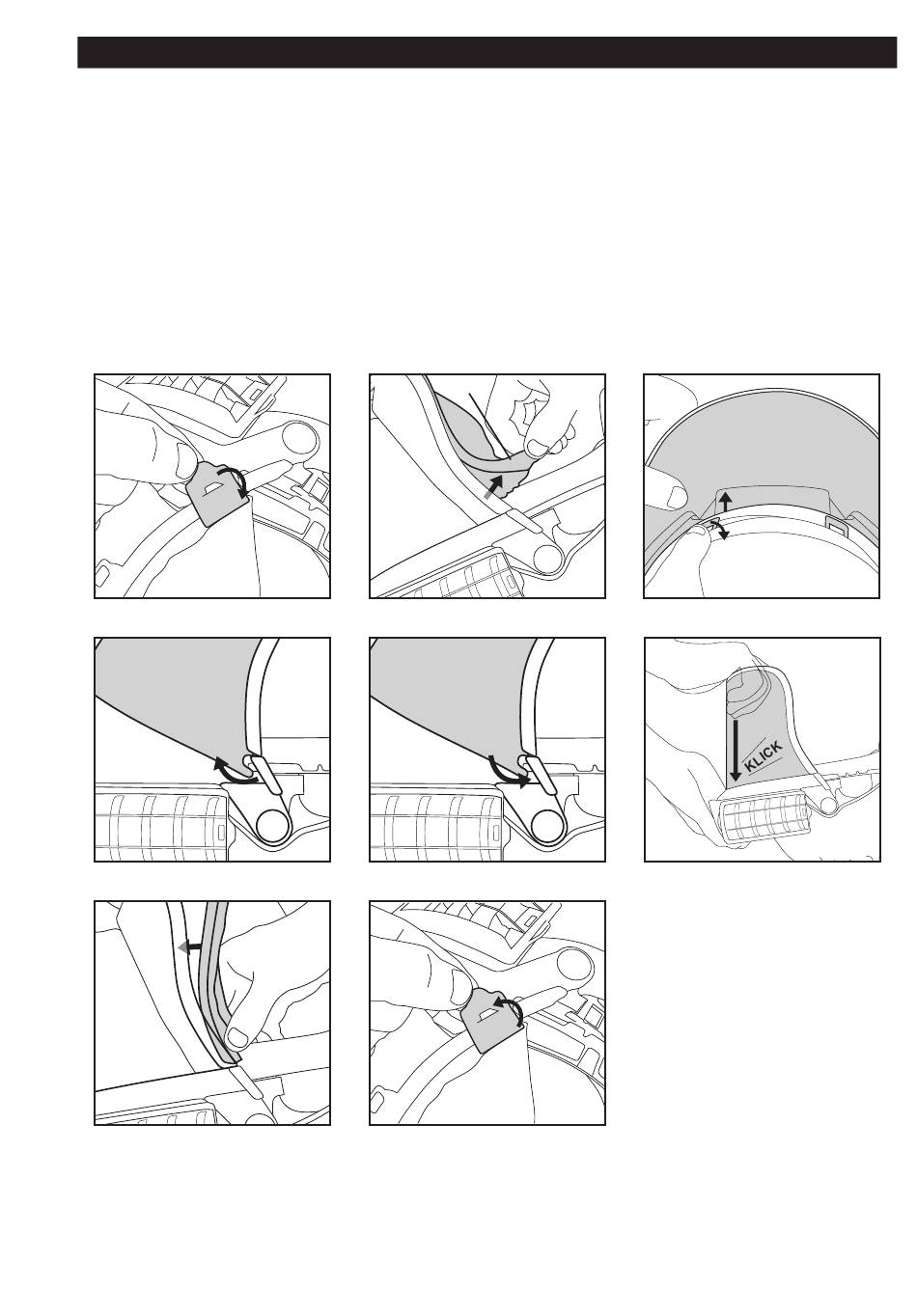 KLICK