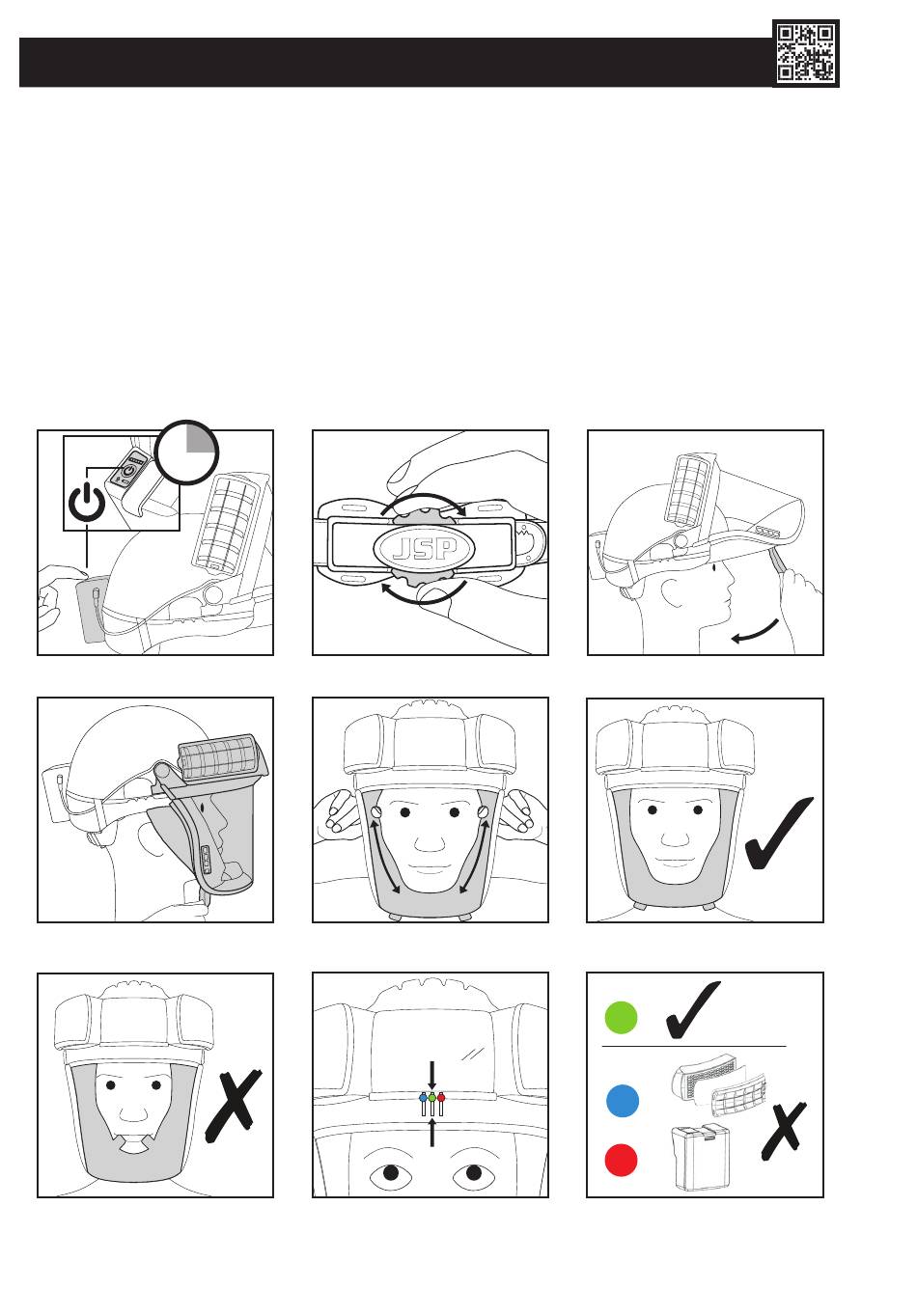 JSP