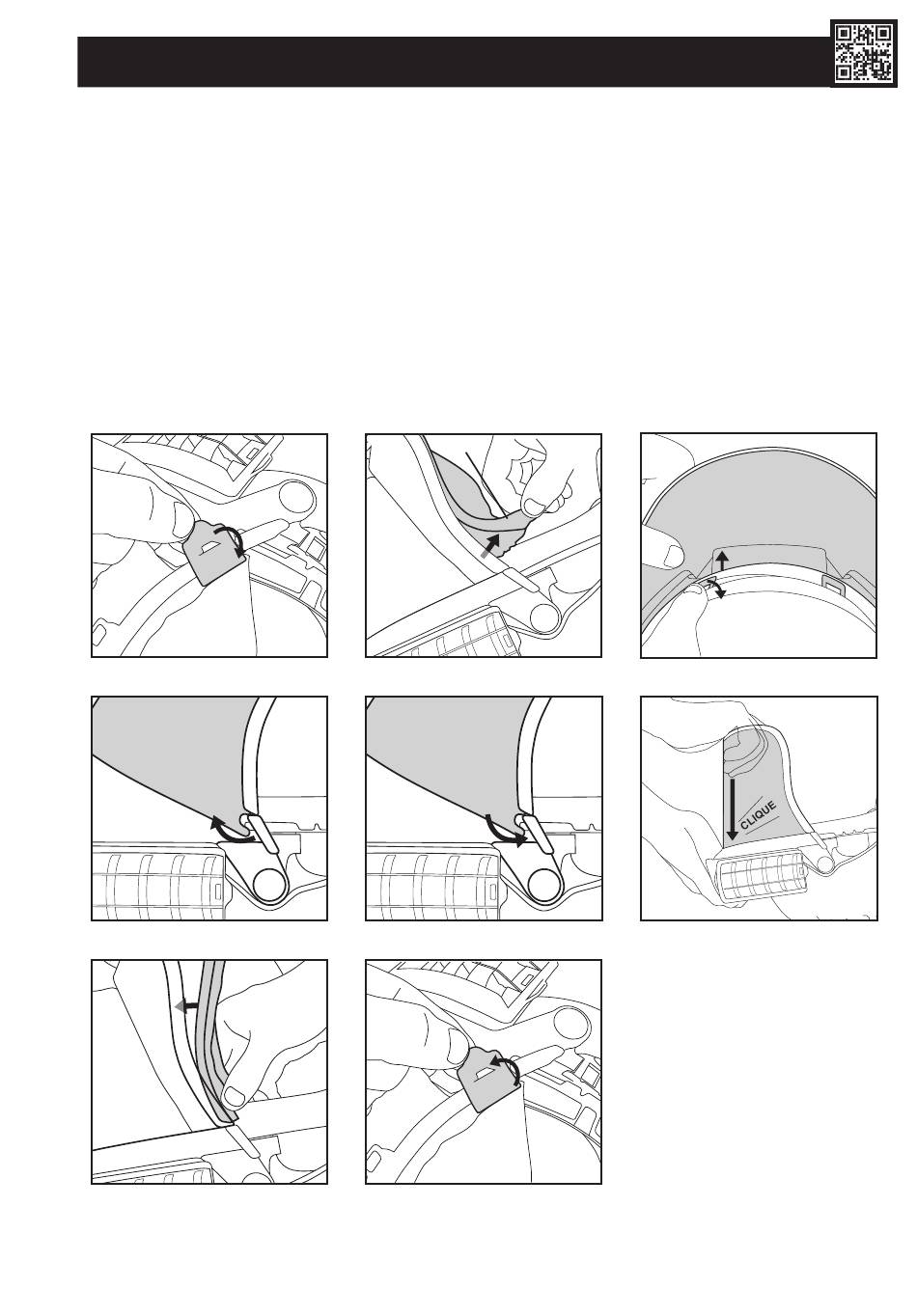 CLIQUE