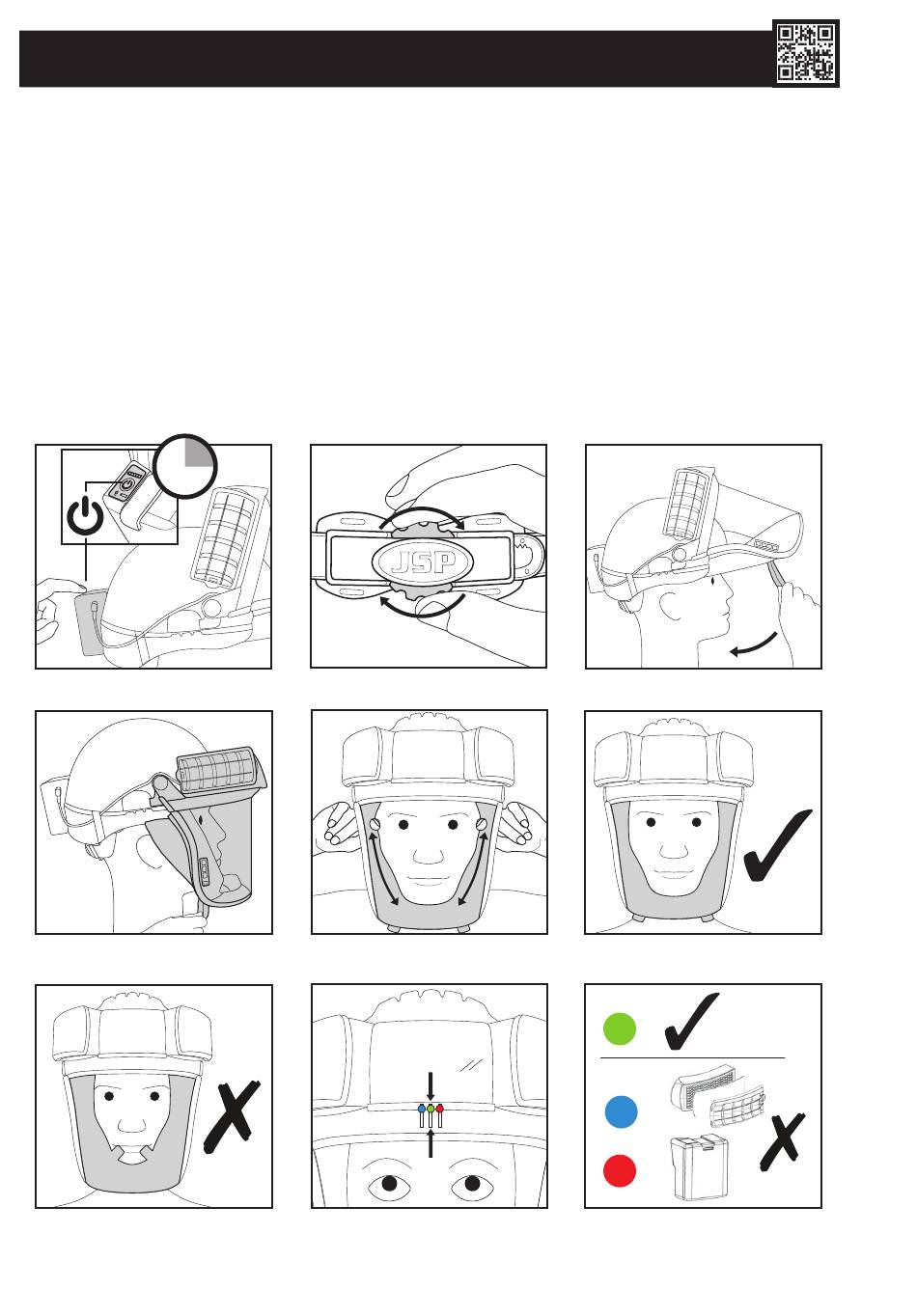 JSP