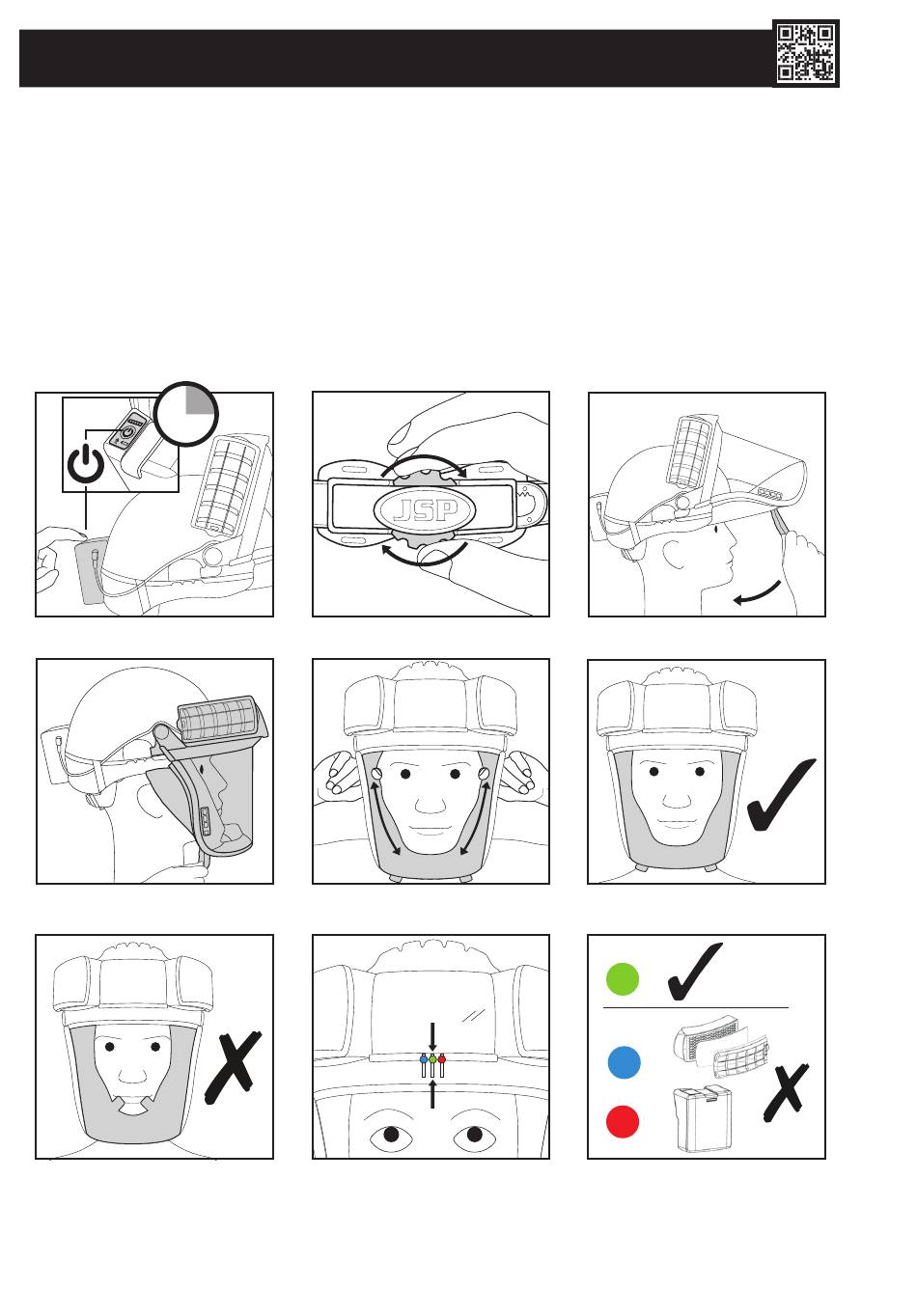 JSP