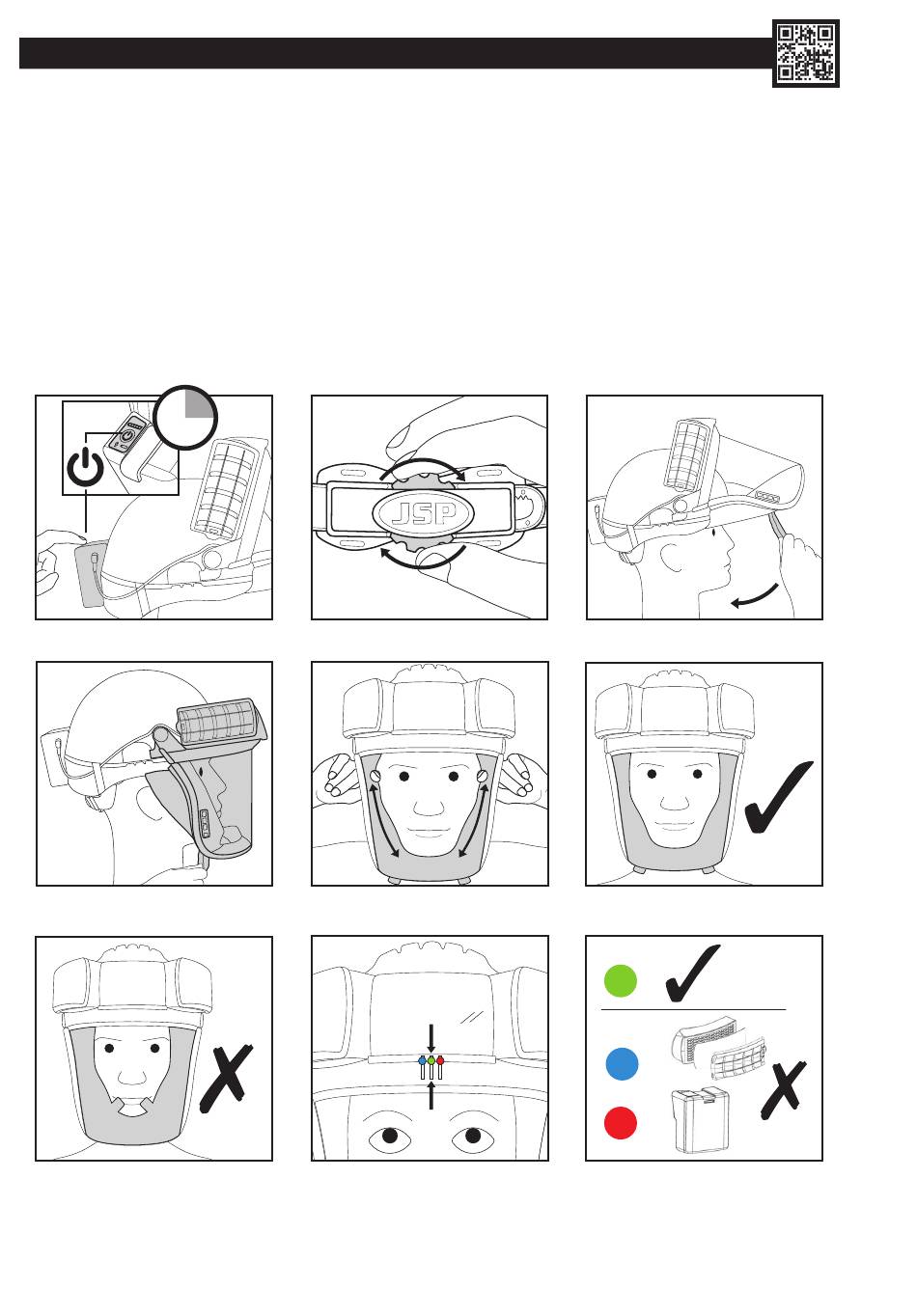 JSP