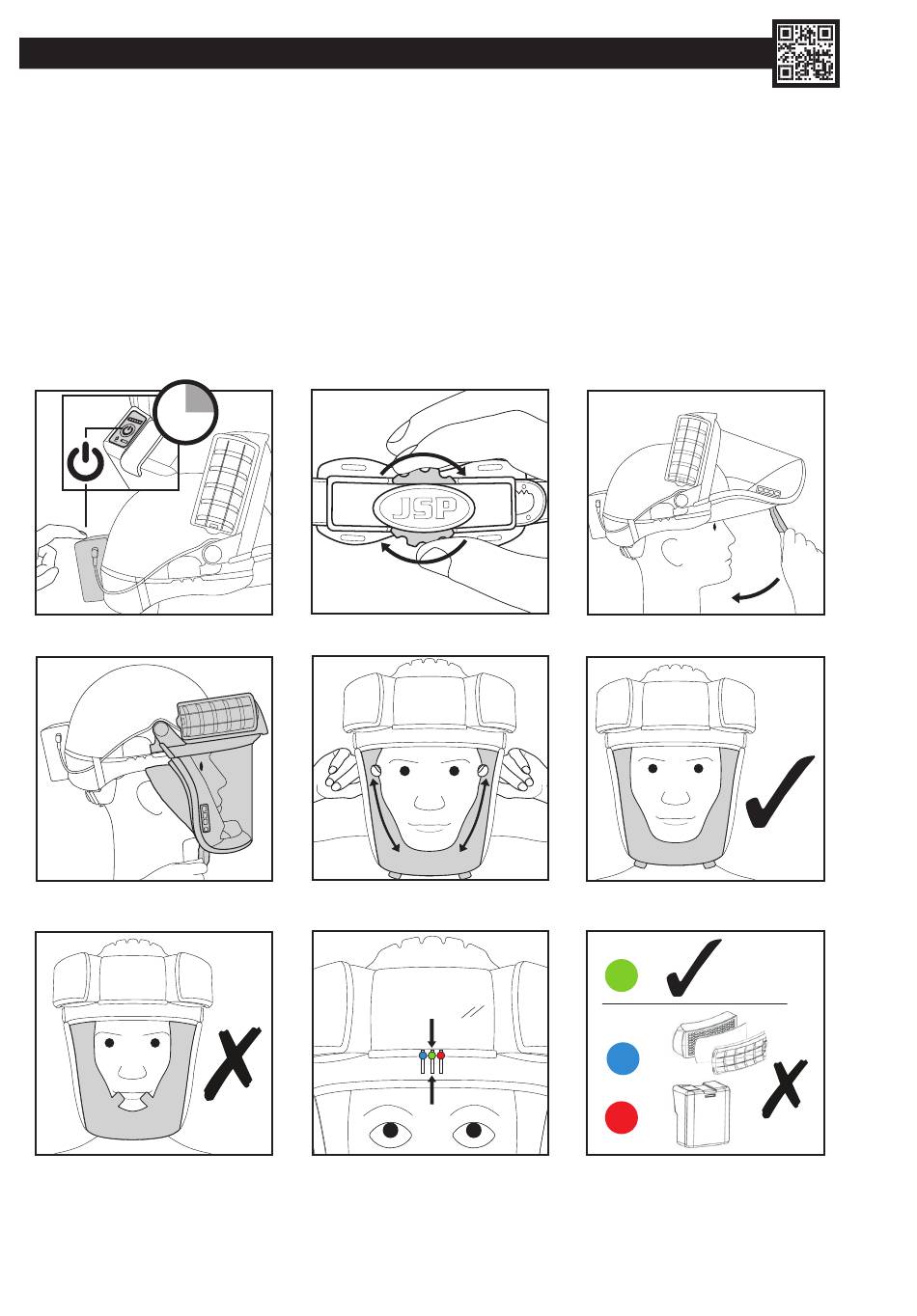 JSP