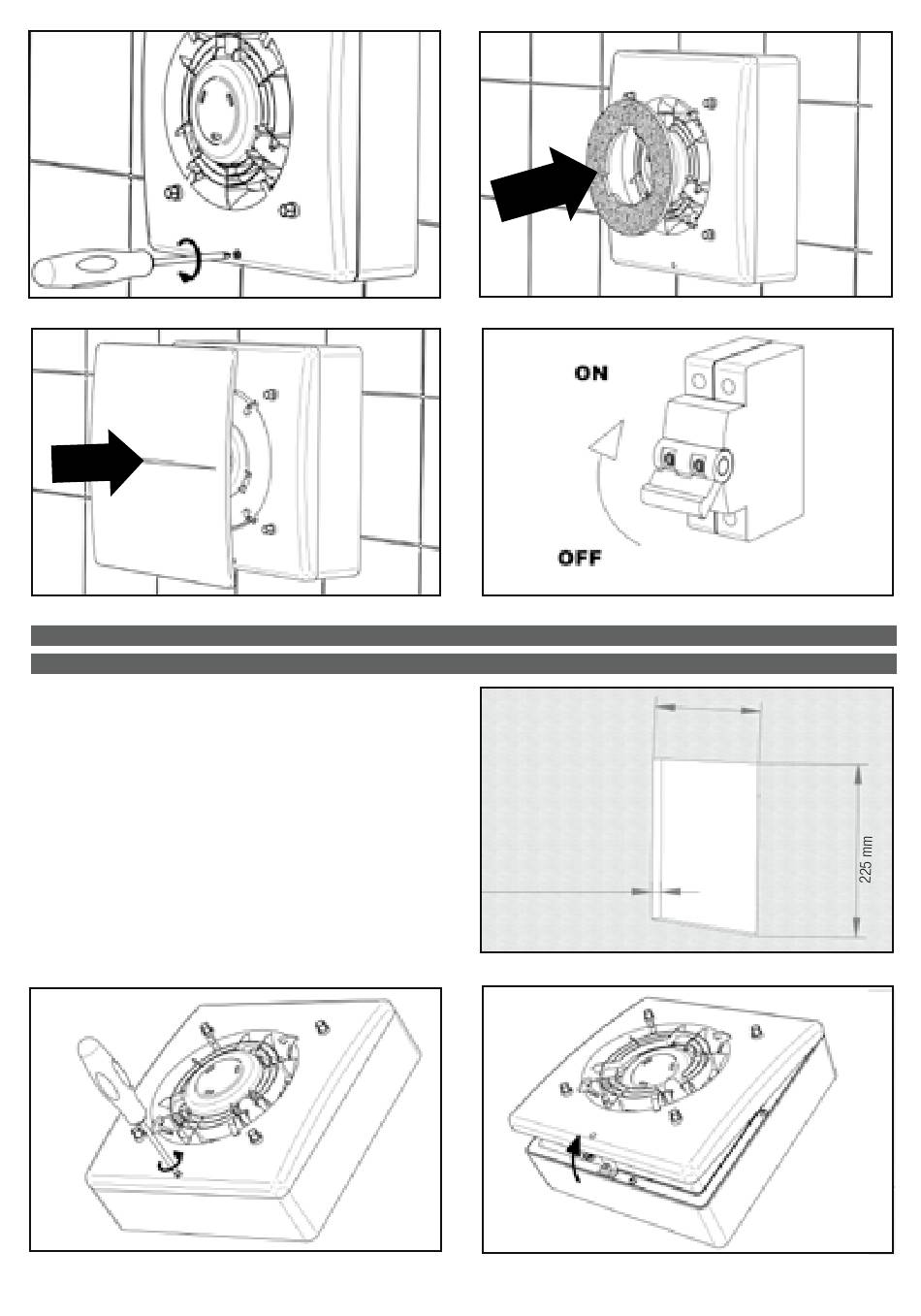 ON

OFF

225 mm