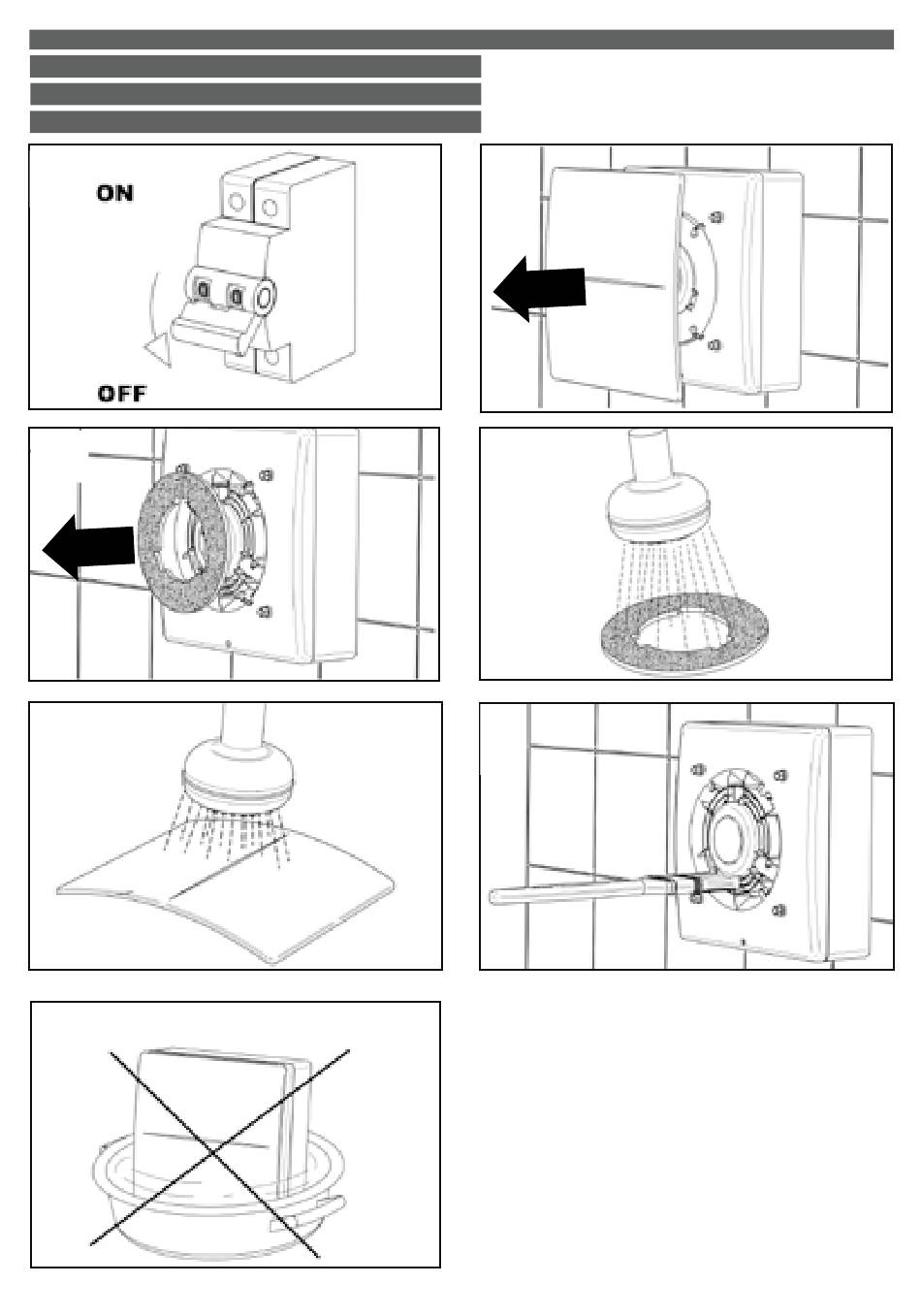 ON

OFF