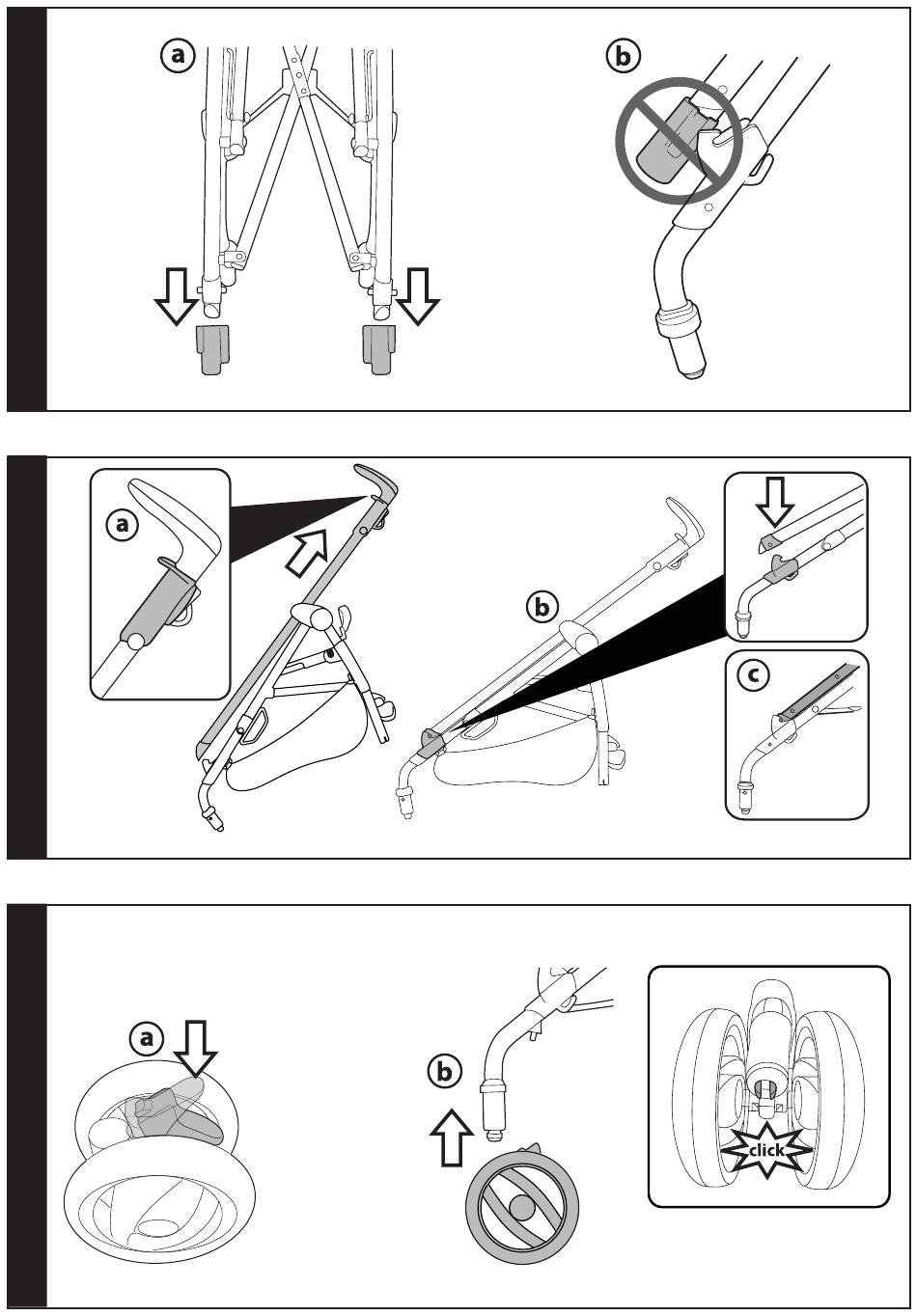 a

b

a

b

c

a

b

click