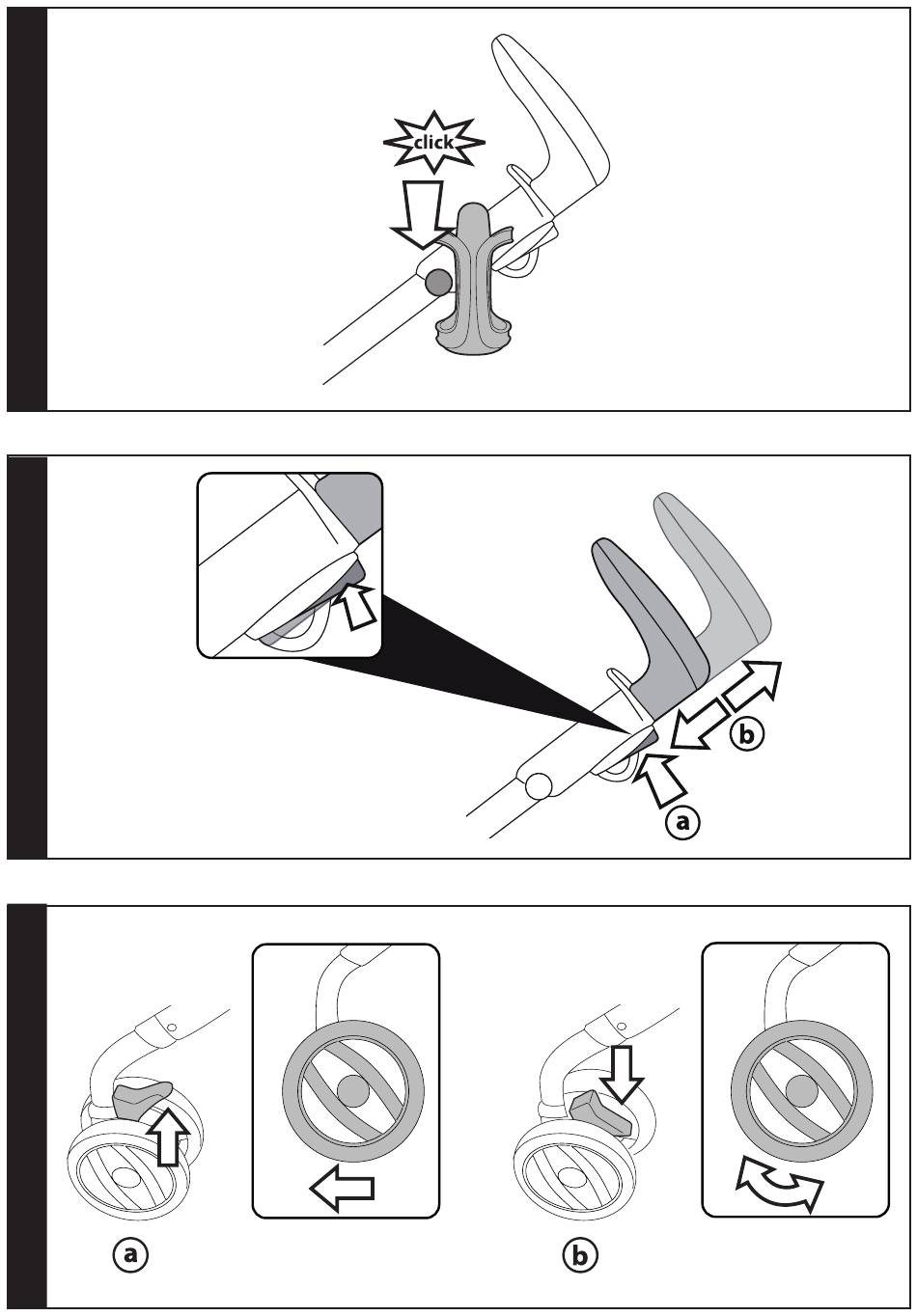 click

b

a

a

b