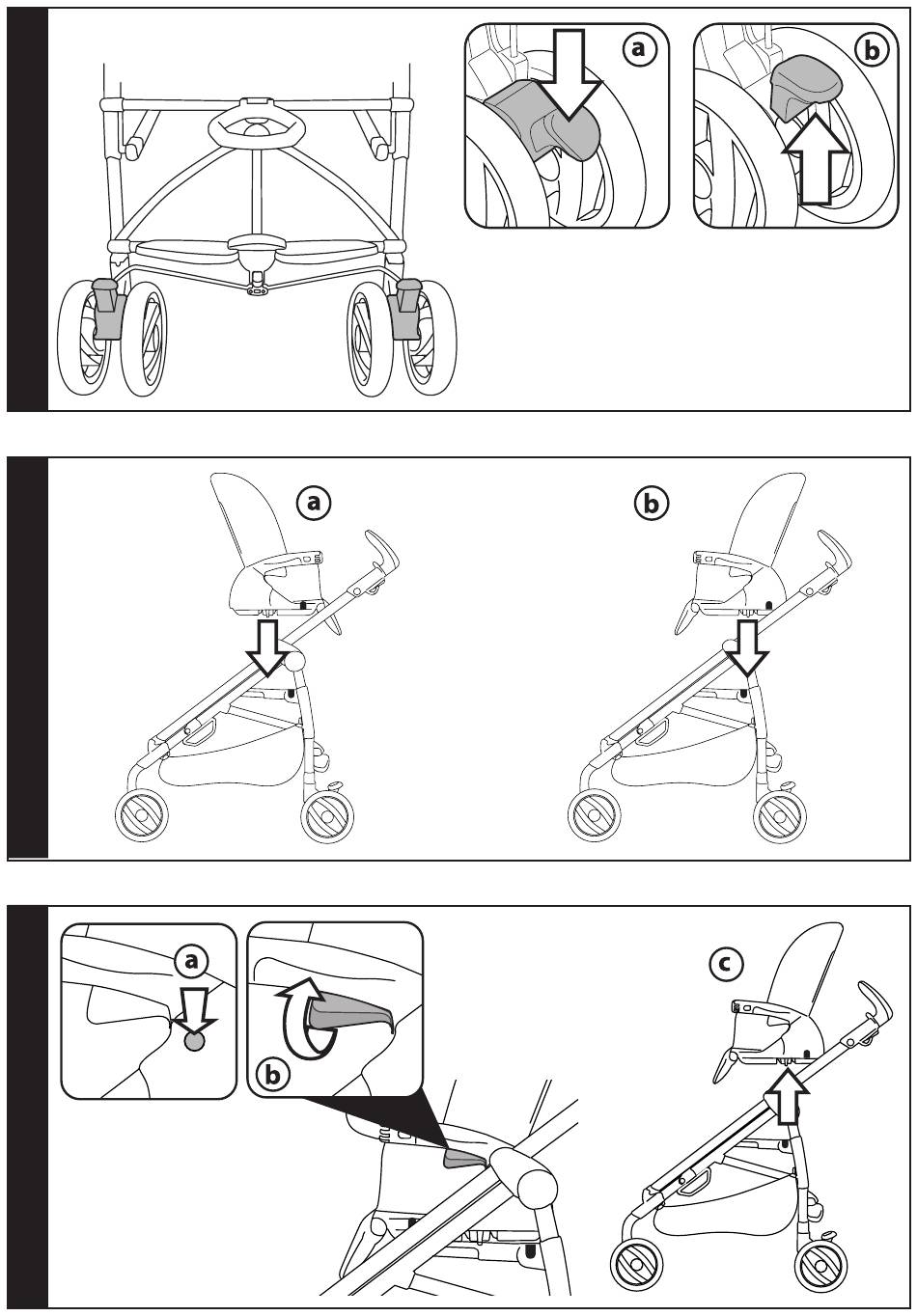 a

b

a

b

a

b

c