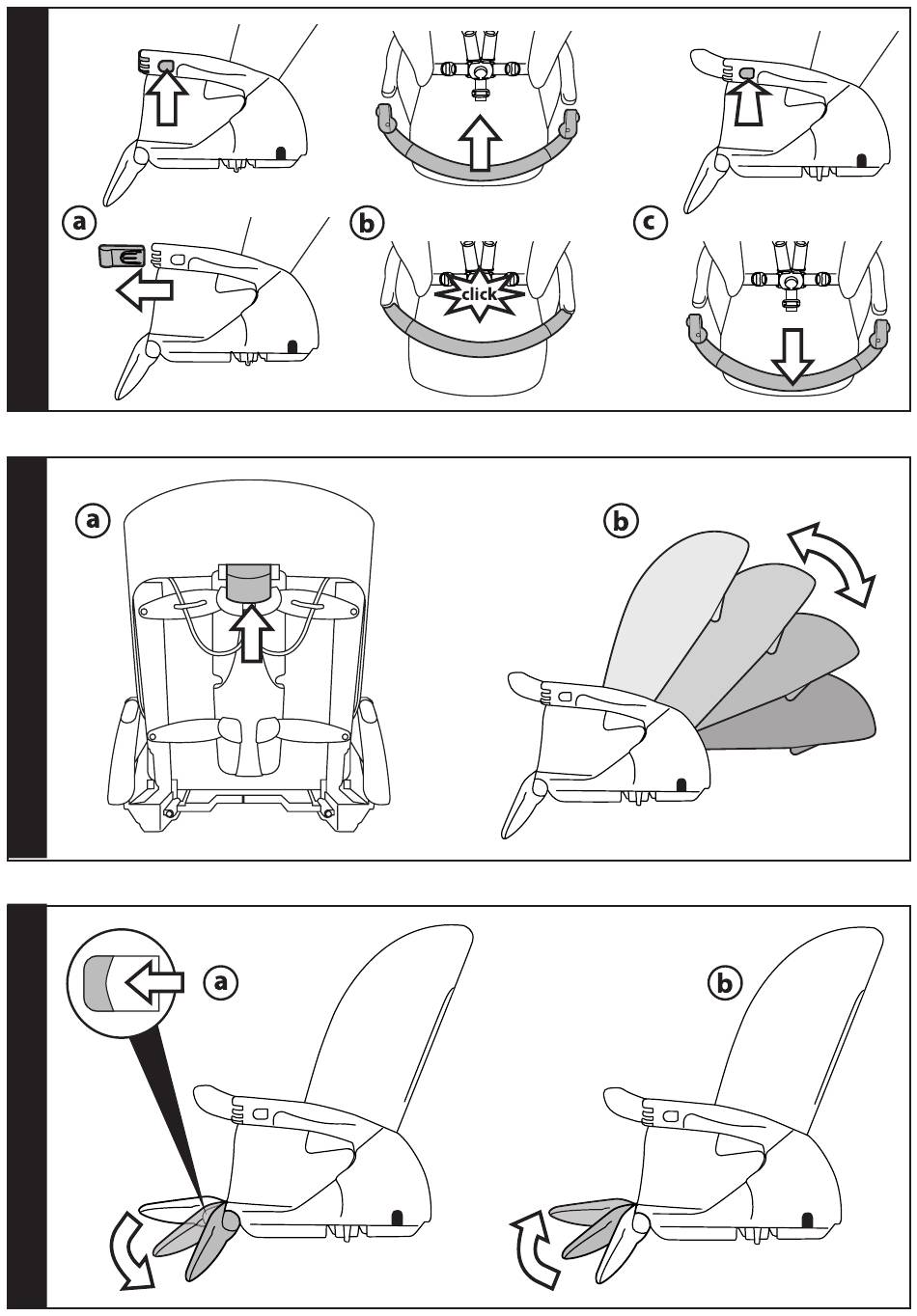 a

b

click

c

a

b

a

b