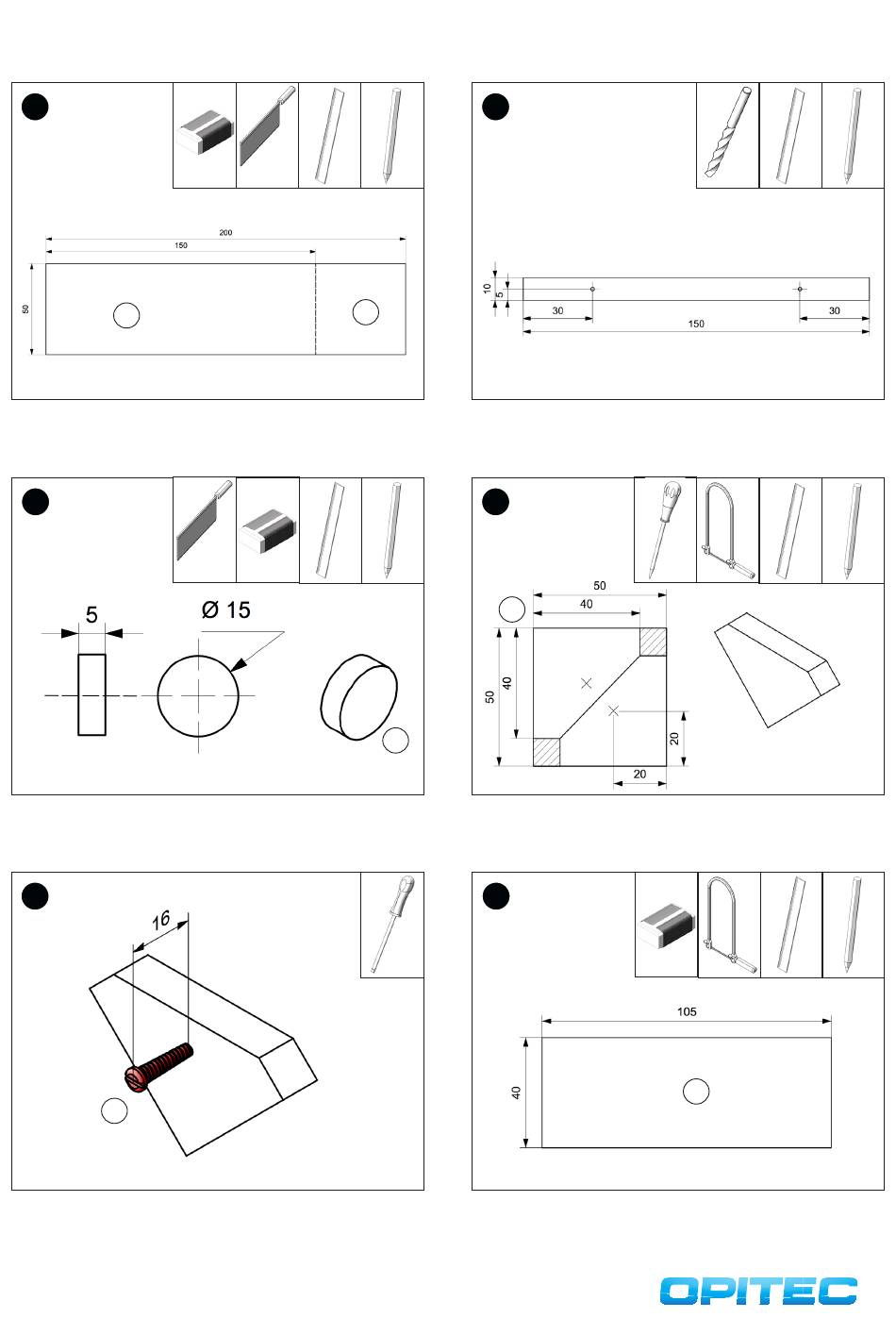 200
150
50

10
5
30
30
150

5
Ø 15

50
40
50
40
20
20

16

105
40

OPITEC