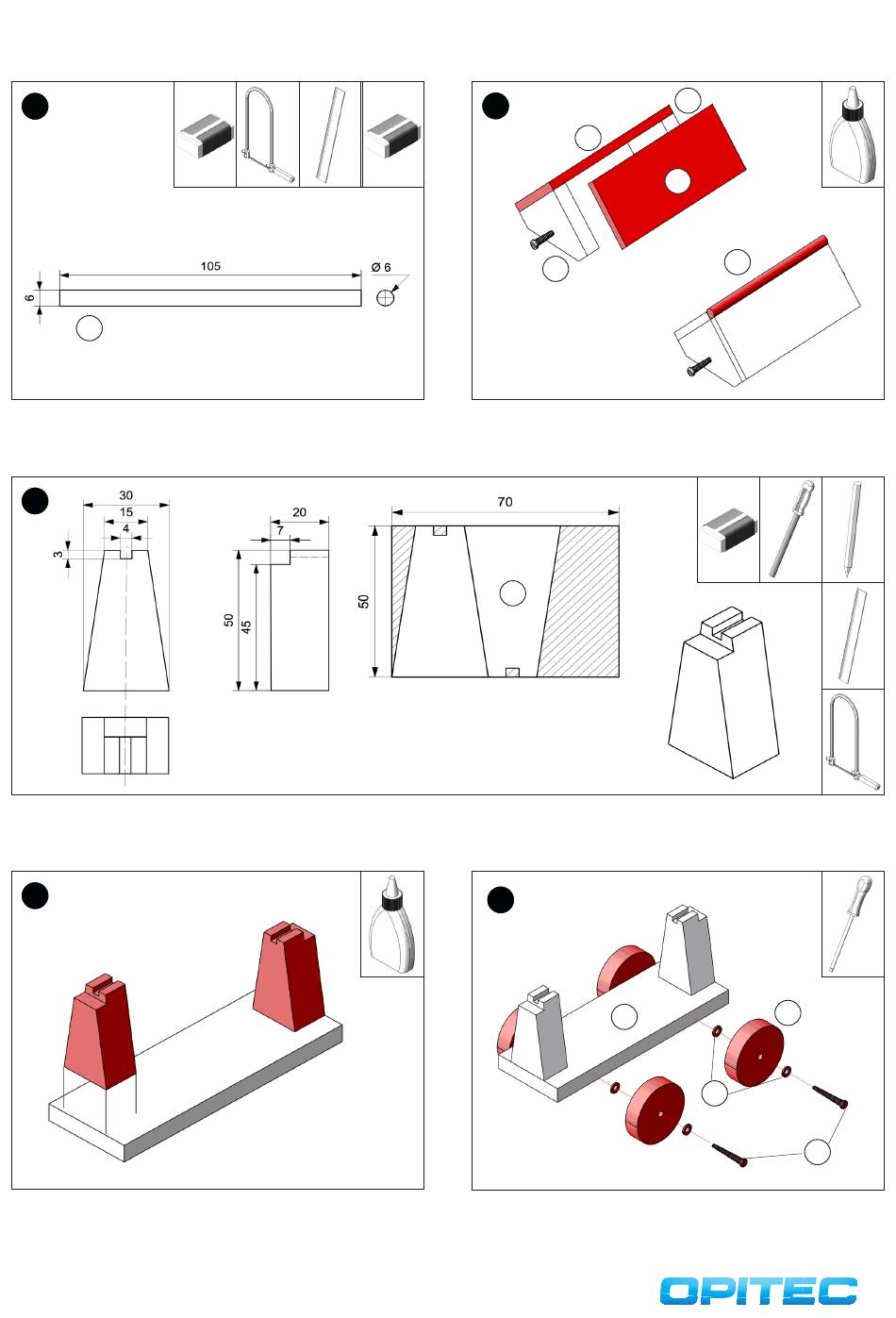 105

Ø 6

6

30

15

4

3

20

7

50

45

70

50

OPITEC