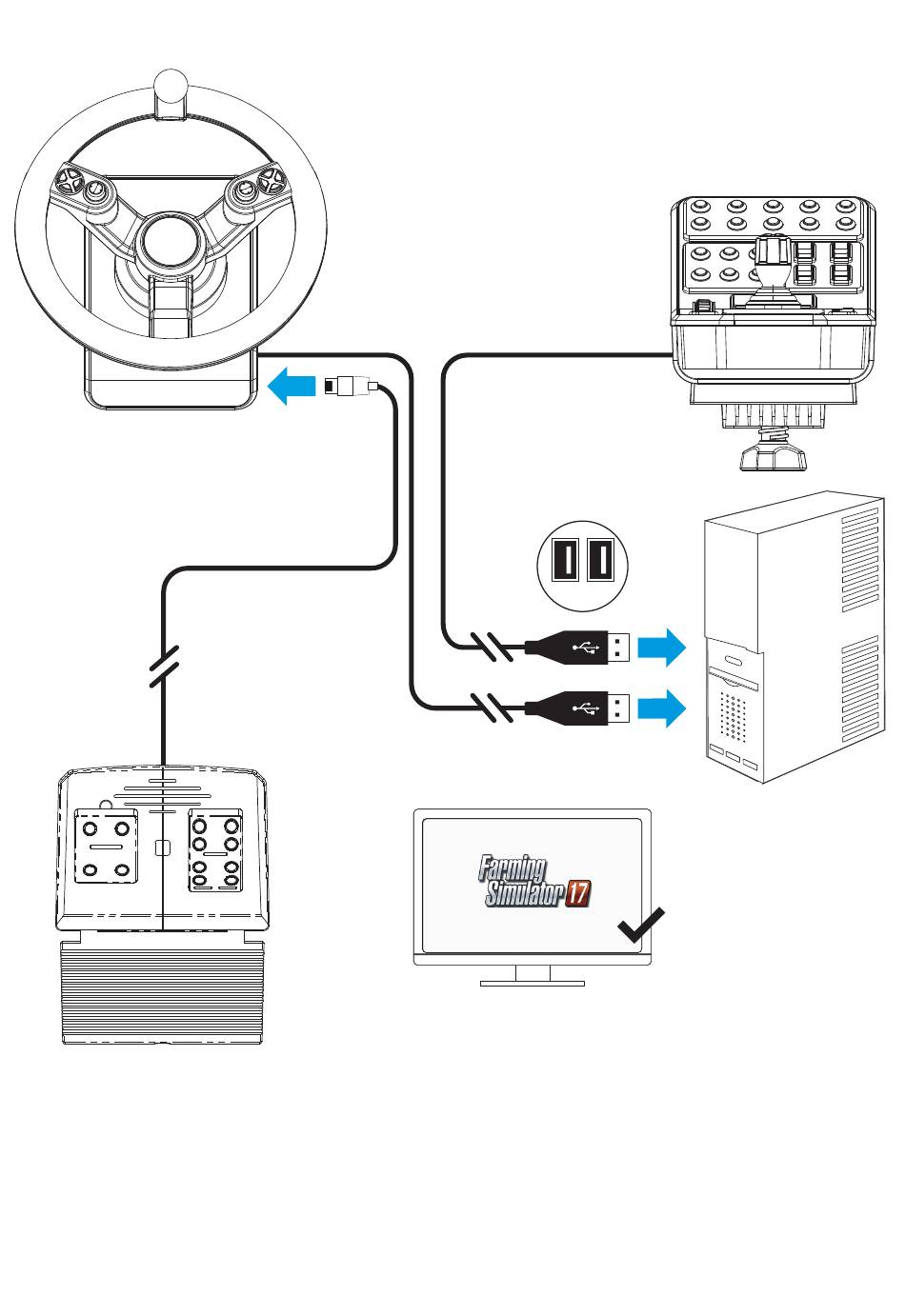 Farming Simulator 17