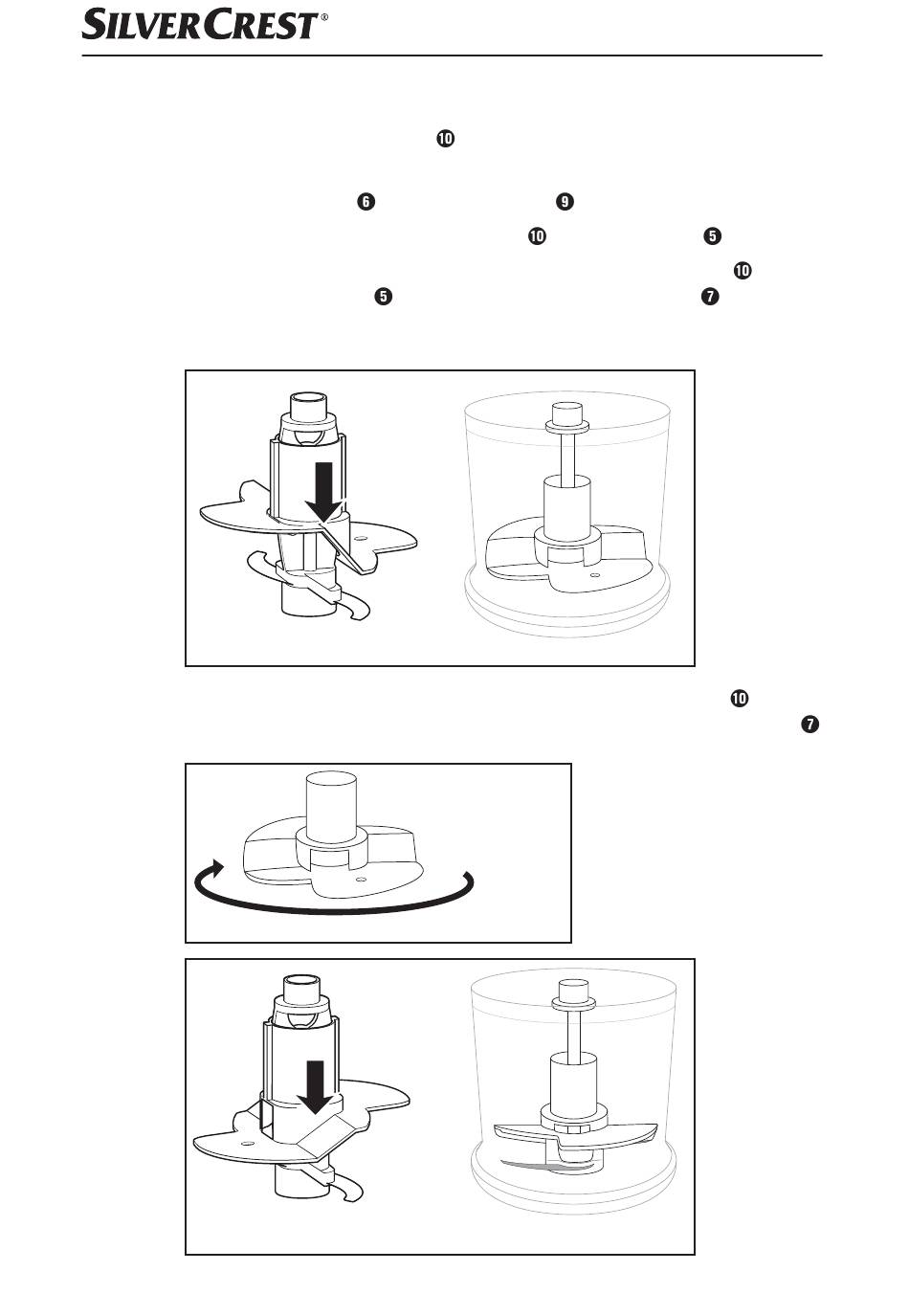 SILVERCREST®

❿

❻ ❾

❿ ❺

❿

❺ ❼

❿

❼