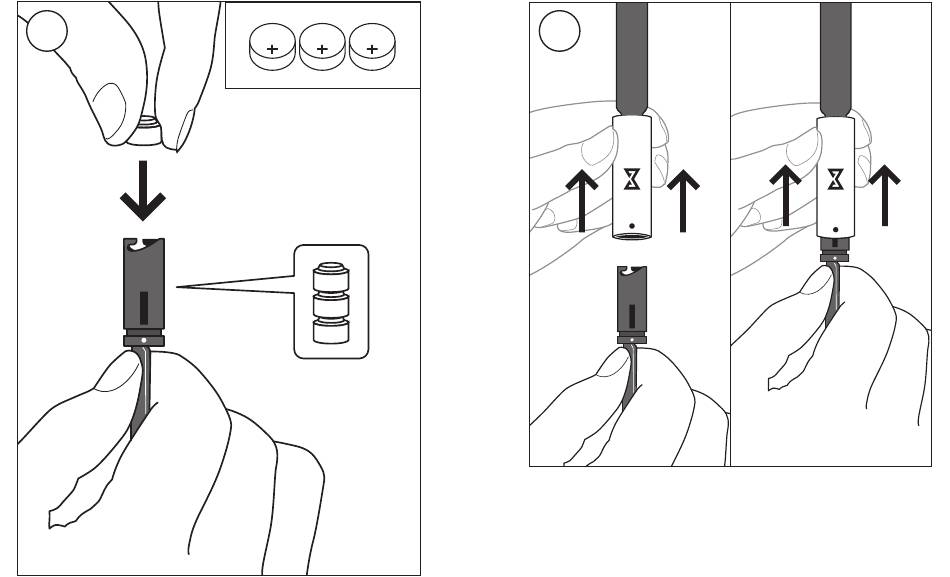 + + +