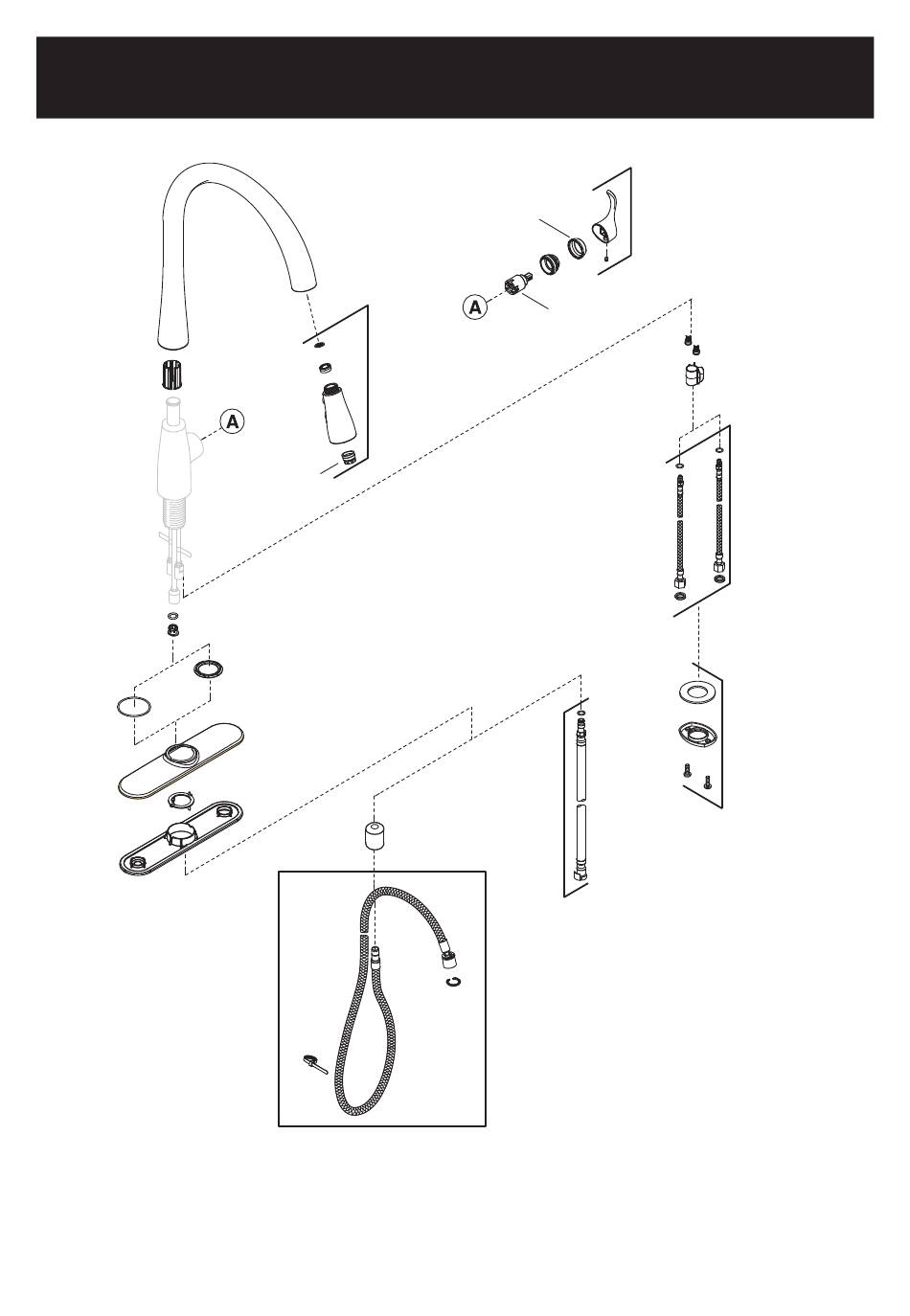 A

A