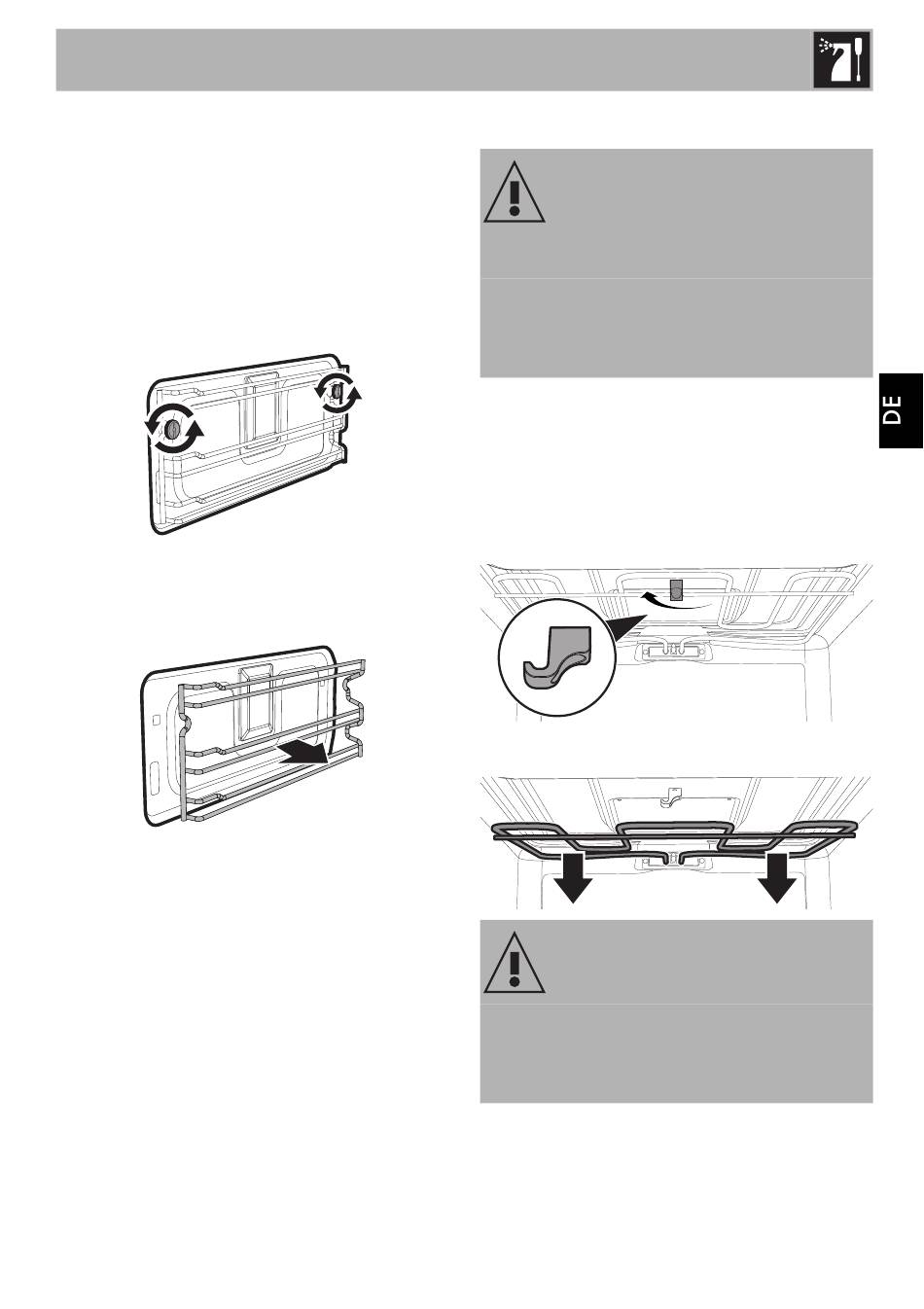 DE