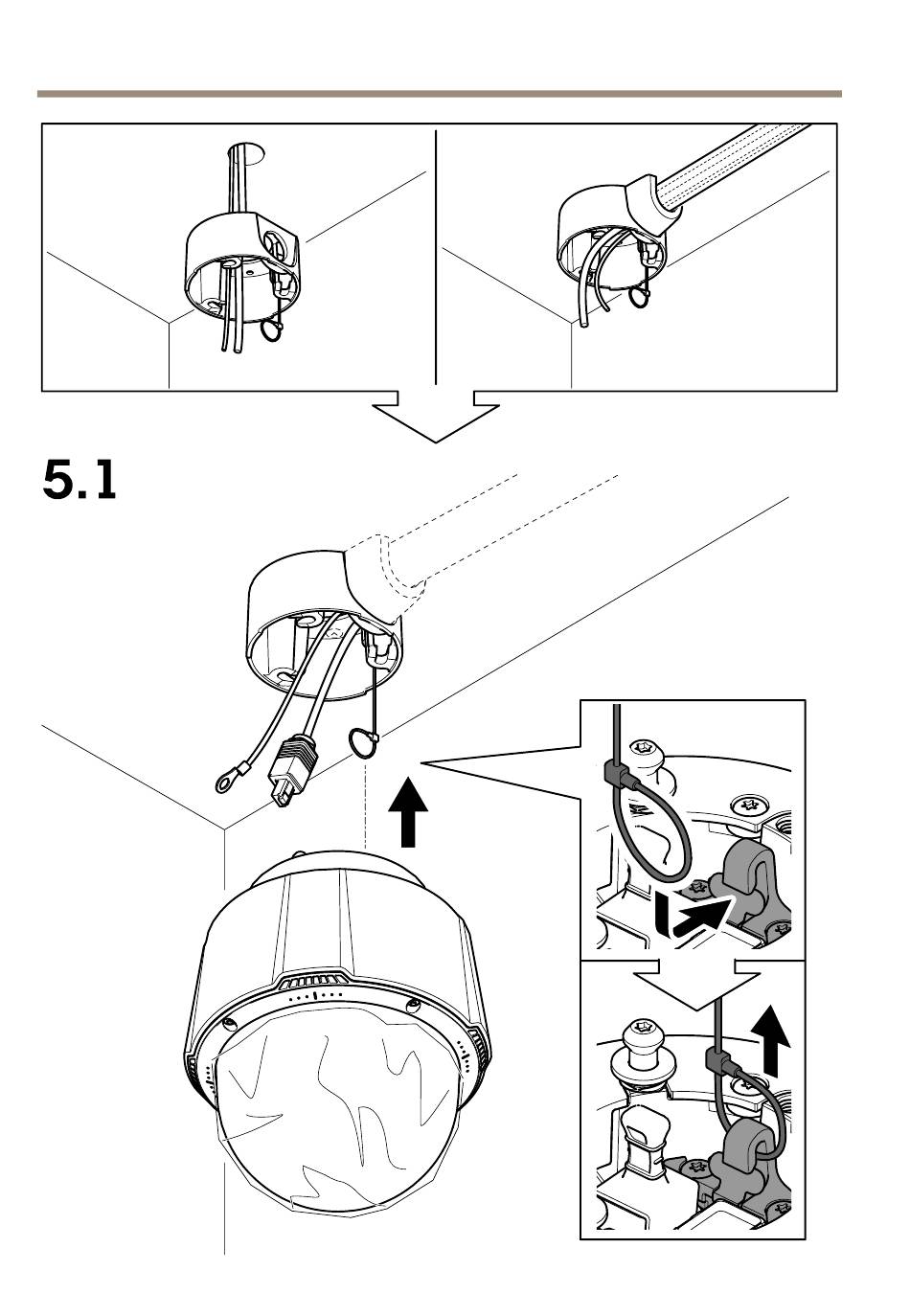 5.1