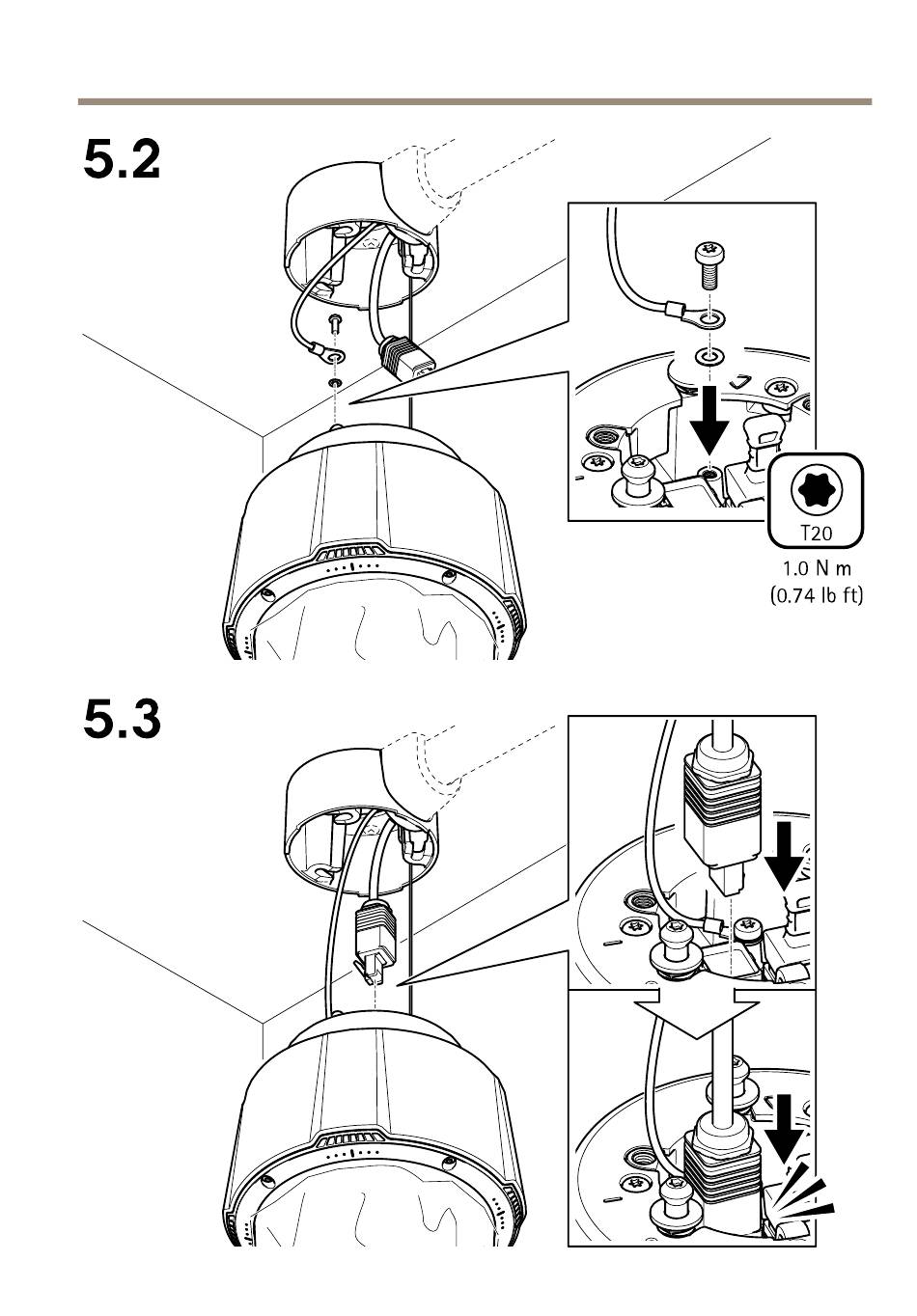 5.2

T20

1.0 N m
(0.74 lb ft)

5.3