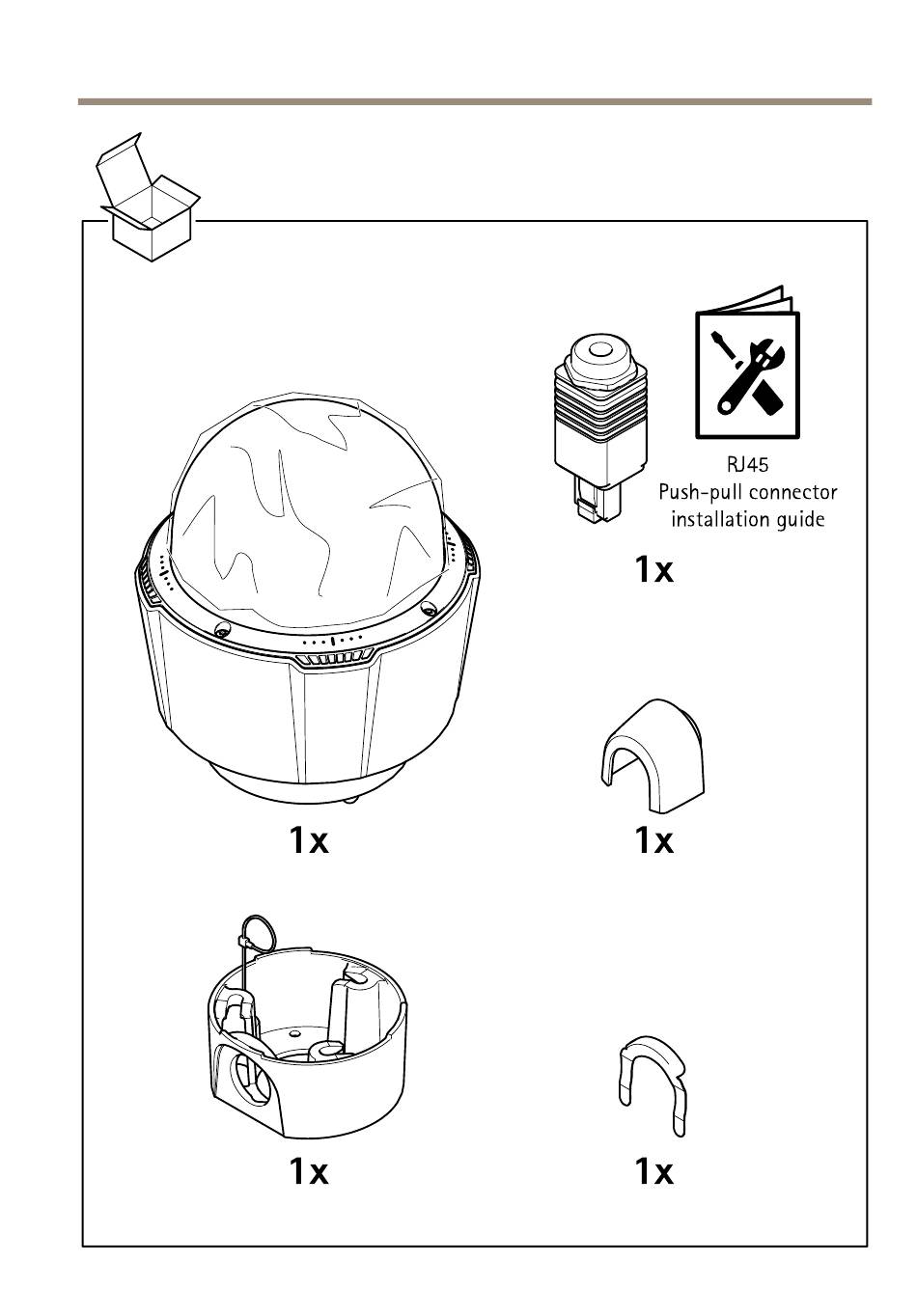 RJ45
Push-pull connector installation guide

1x

1x

1x

1x

1x