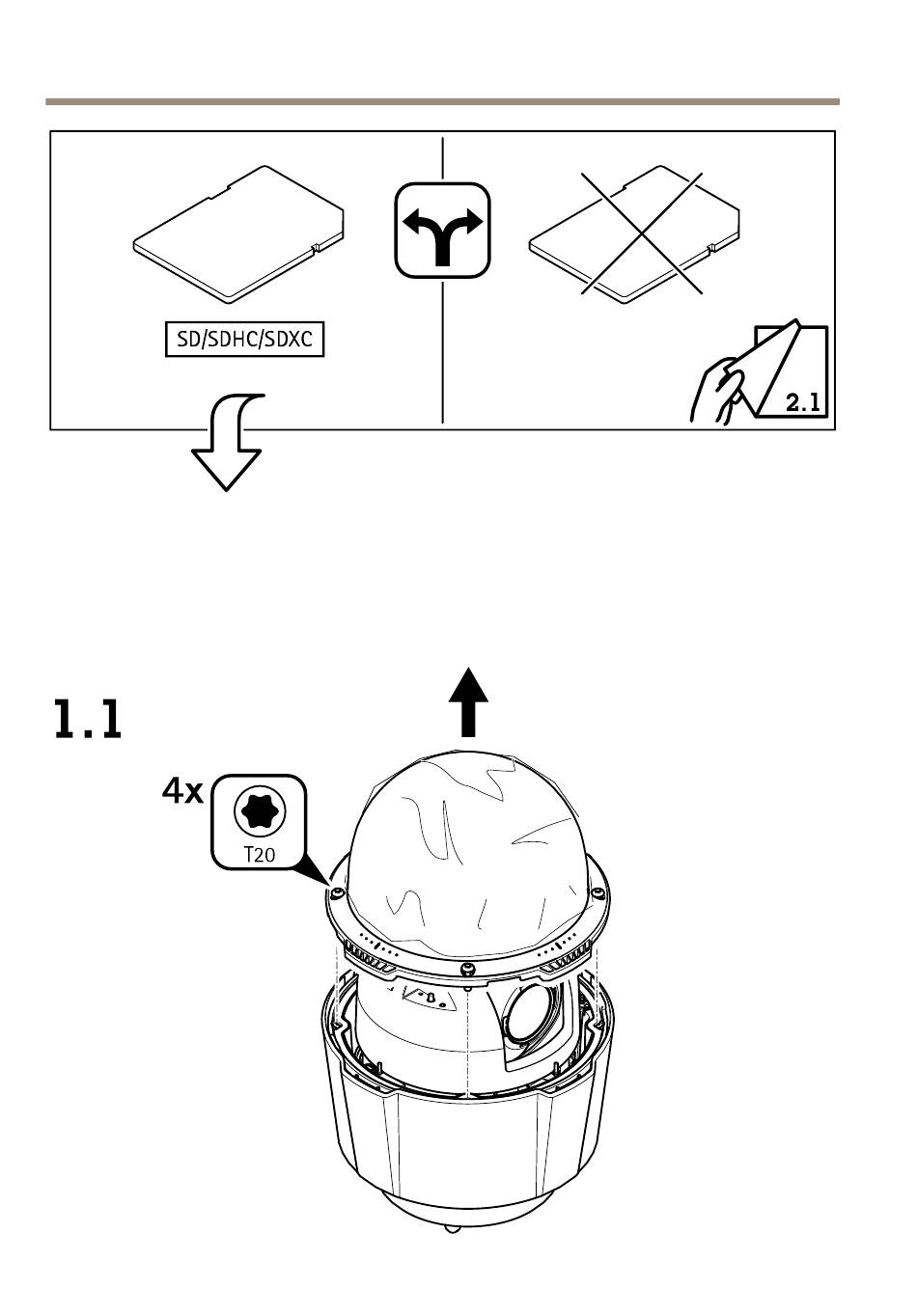 SD/SDHC/SDXC

2.1

1.1

4x

T20