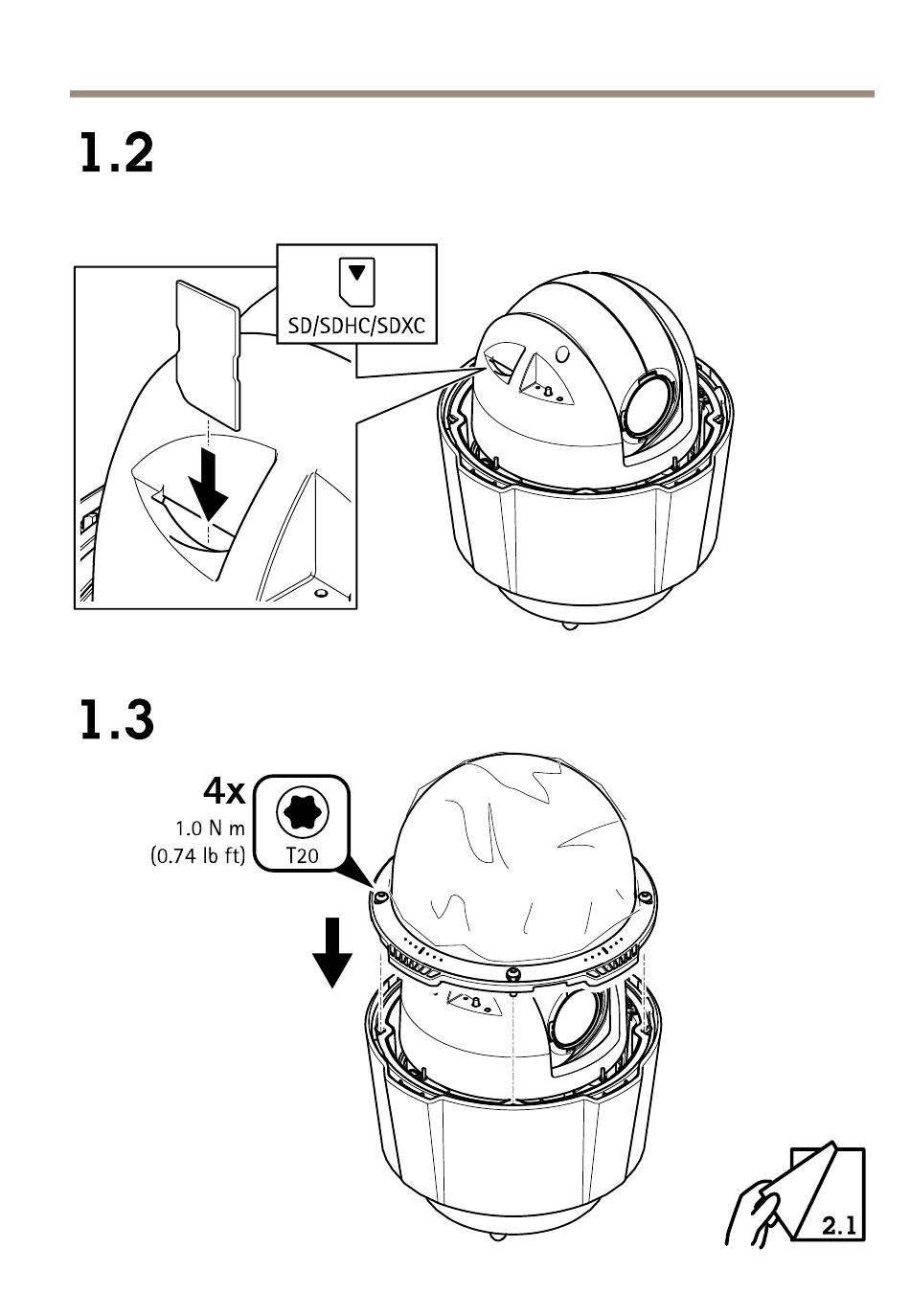 1.2

SD/SDHC/SDXC

1.3

4x
1.0 N m
(0.74 lb ft)
T20

2.1