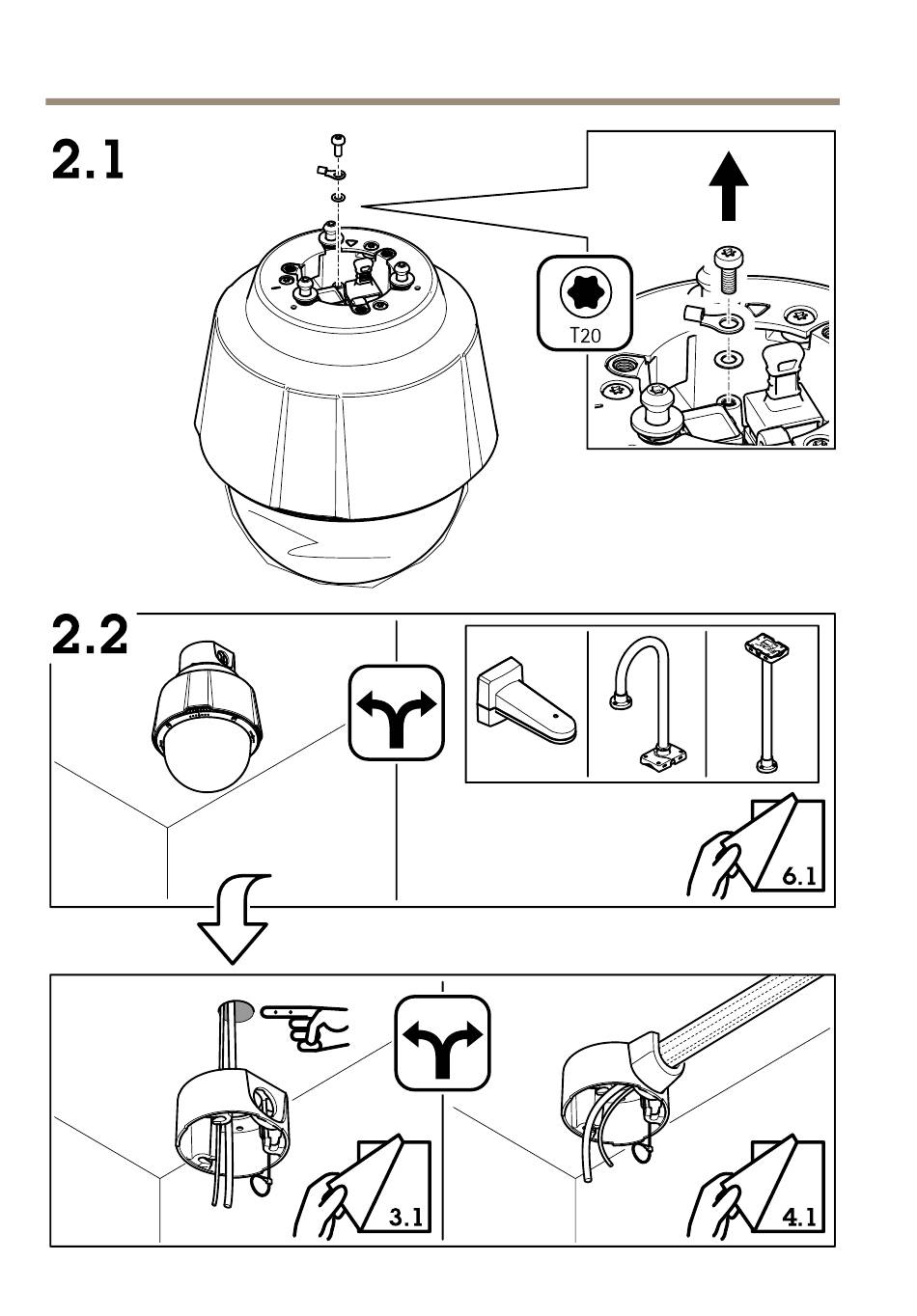 2.1

T20

2.2

6.1

3.1

4.1