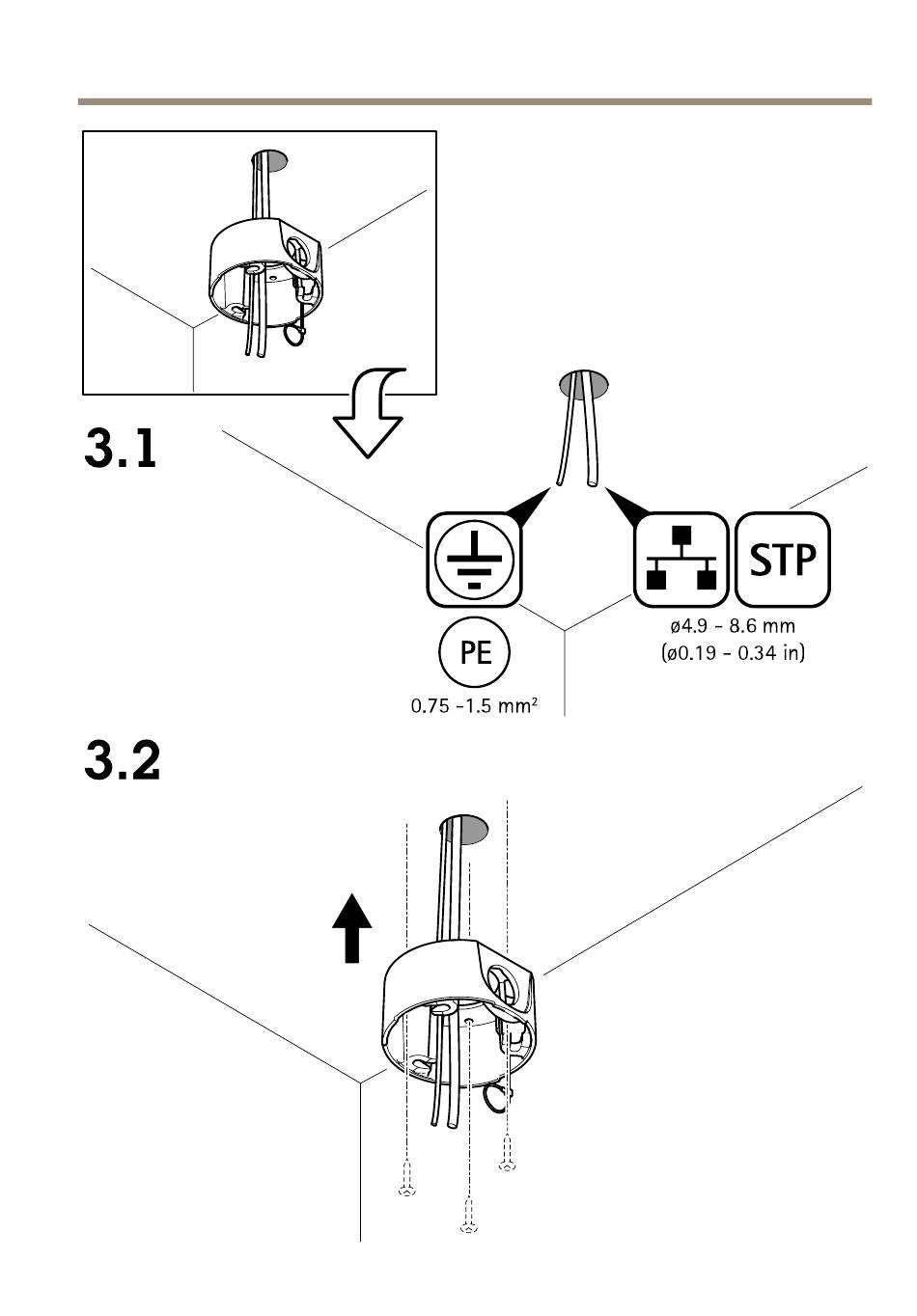 3.1

PE

0.75 -1.5 mm²

STP

ø4.9 - 8.6 mm
(ø0.19 - 0.34 in)

3.2