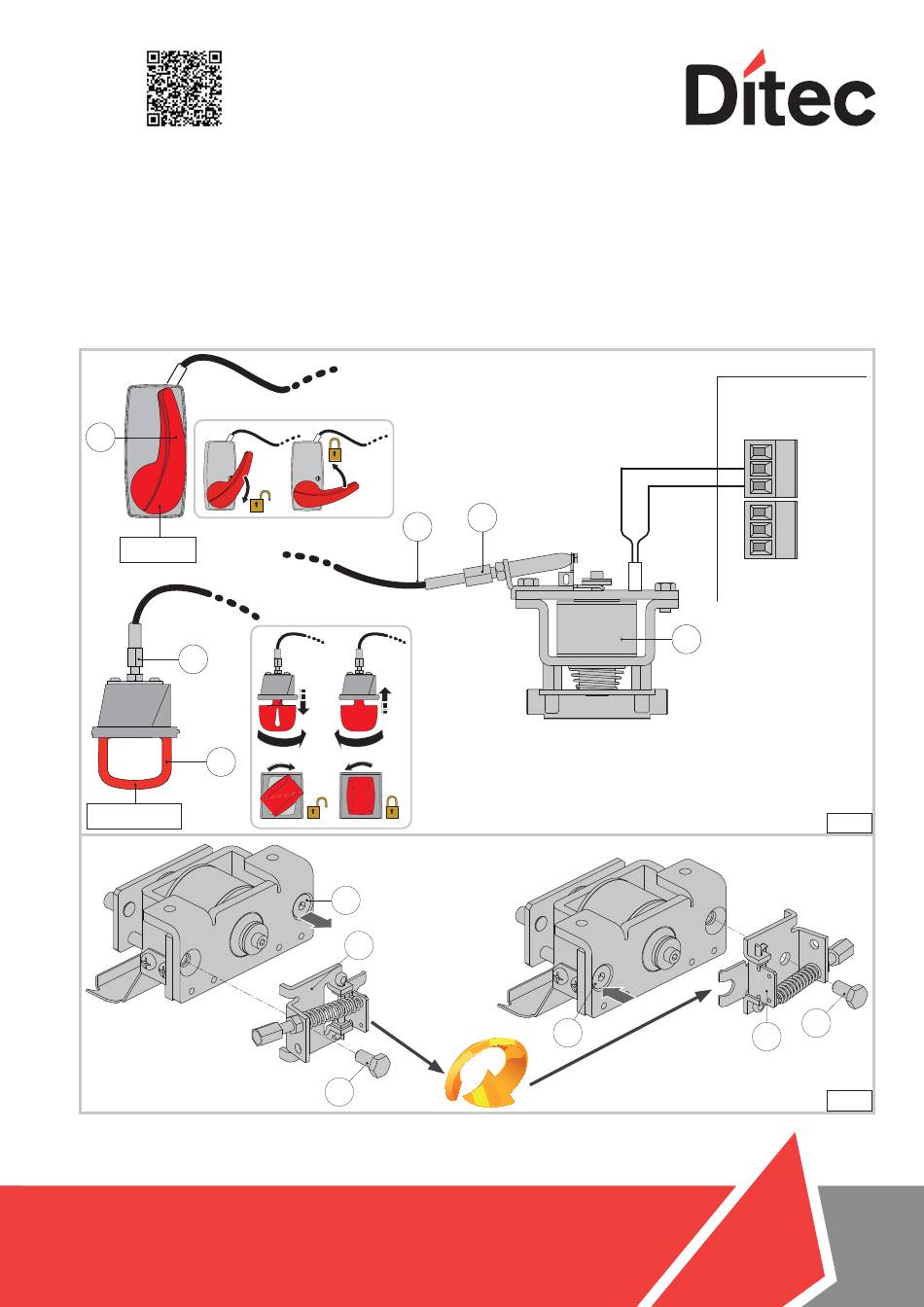 Ditec