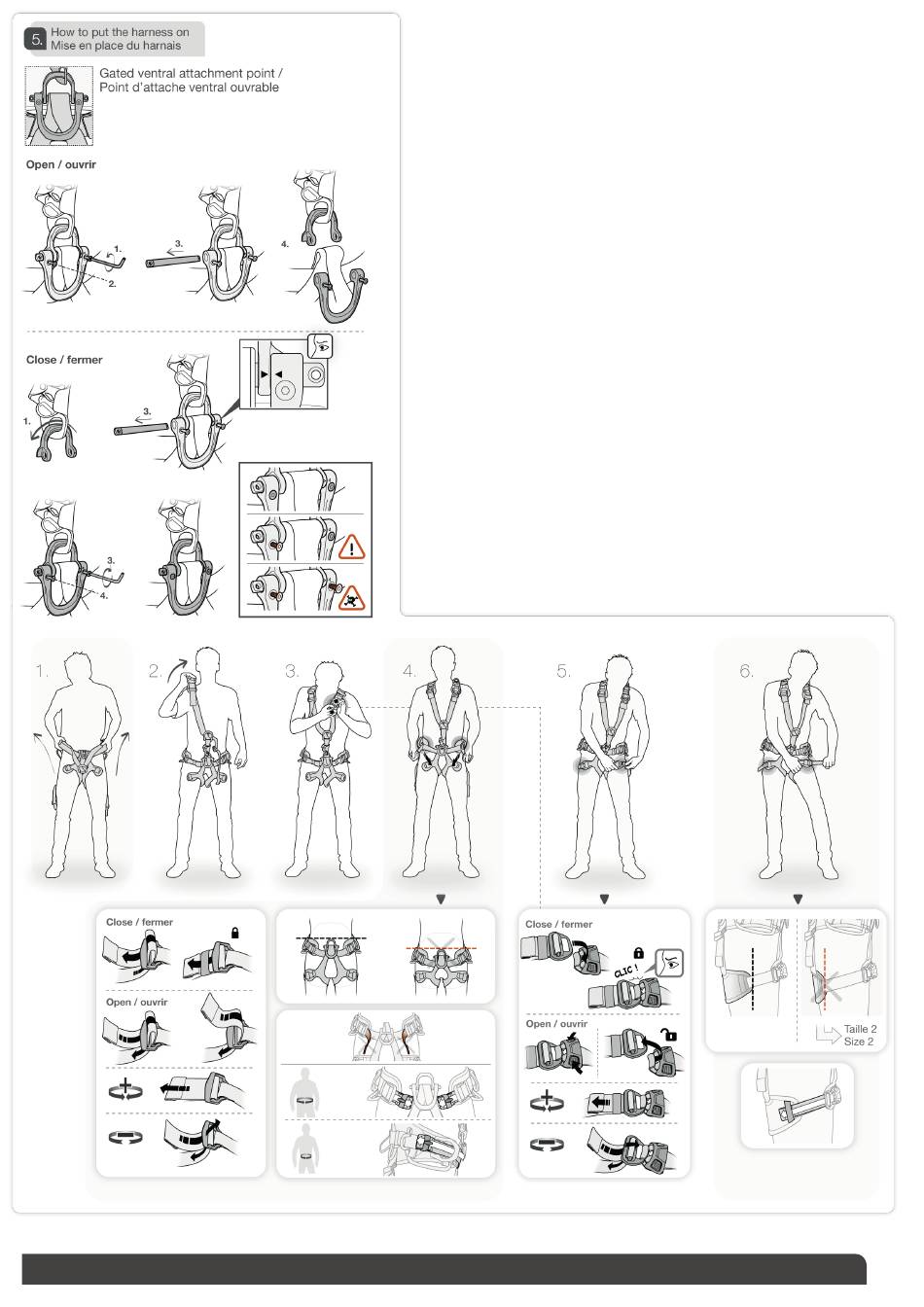 5. How to put the harness on
Mise en place du harnais

Gated ventral attachment point /
Point d'attache ventral ouvrable

Open / ouvrir

1.
2.
3.
4.

Close / fermer

1.
3.
3.
4.

1.
2.
3.
4.
5.
6.

Close / fermer

Open / ouvrir

Close / fermer

CLIC !

Open / ouvrir

Taille 2
Size 2